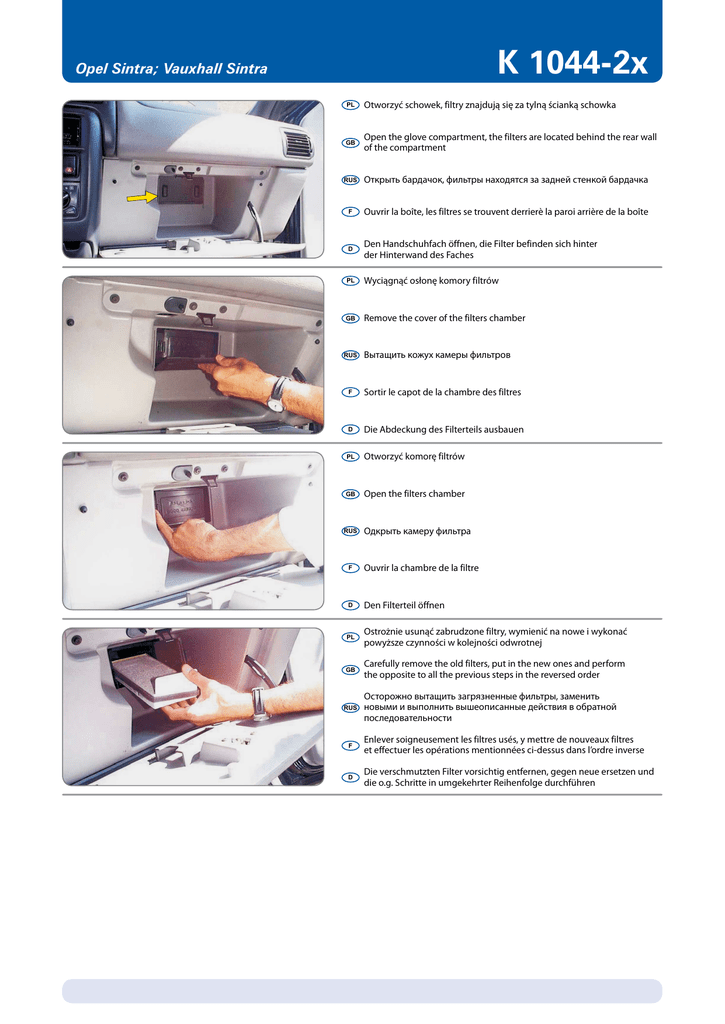 Opel Sintra; Vauxhall Sintra

K 1044-2x

PL Otworzyć schowek, filtry znajdują się za tylną ścianką schowka

GB Open the glove compartment, the filters are located behind the rear wall of the compartment

RUS Открыть бардачок, фильтры находятся за задней стенкой бардачка

F Ouvrir la boîte, les filtres se trouvent derrierè la paroi arrière de la boîte

D Den Handschuhfach öffnen, die Filter befinden sich hinter der Hinterwand des Faches

PL Wyciągnąć osłonę komory filtrów

GB Remove the cover of the filters chamber

RUS Вытащить кожух камеры фильтров

F Sortir le capot de la chambre des filtres

D Die Abdeckung des Filterteils ausbauen

PL Otworzyć komorę filtrów

GB Open the filters chamber

RUS Одкрыть камеру фильтра

F Ouvrir la chambre de la filtre

D Den Filterteil öffnen

PL Ostrożnie usunąć zabrudzone filtry, wymienić na nowe i wykonać powyższe czynności w kolejności odwrotnej

GB Carefully remove the old filters, put in the new ones and perform the opposite to all the previous steps in the reversed order

RUS Осторожно вытащить загрязненные фильтры, заменить новыми и выполнить вышеописанные действия в обратной последовательности

F Enlever soigneusement les filtres usés, y mettre de nouveaux filtres et effectuer les opérations mentionnées ci-dessus dans l'ordre inverse

D Die verschmutzten Filter vorsichtig entfernen, gegen neue ersetzen und die o.g. Schritte in umgekehrter Reihenfolge durchführen