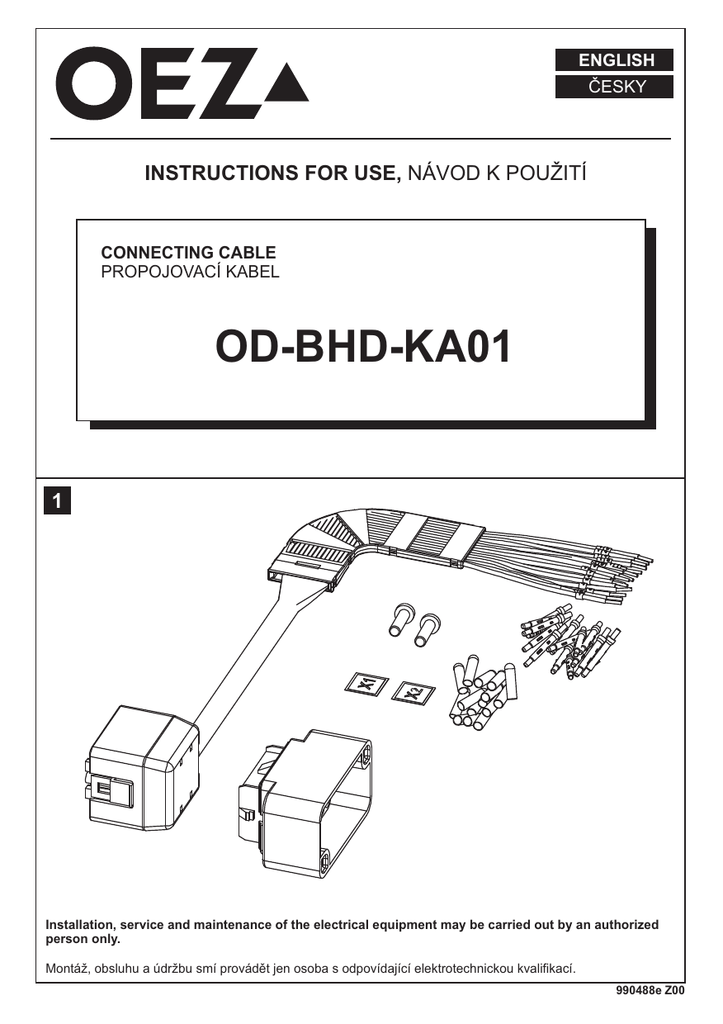 OEZ

ENGLISH
ČESKY

INSTRUCTIONS FOR USE, NÁVOD K POUŽITÍ

CONNECTING CABLE
PROPOJOVACÍ KABEL

OD-BHD-KA01

1

X1
X2

Installation, service and maintenance of the electrical equipment may be carried out by an authorized person only.

Montáž, obsluhu a údržbu smí provádět jen osoba s odpovídající elektrotechnickou kvalifikací.

990488e Z00