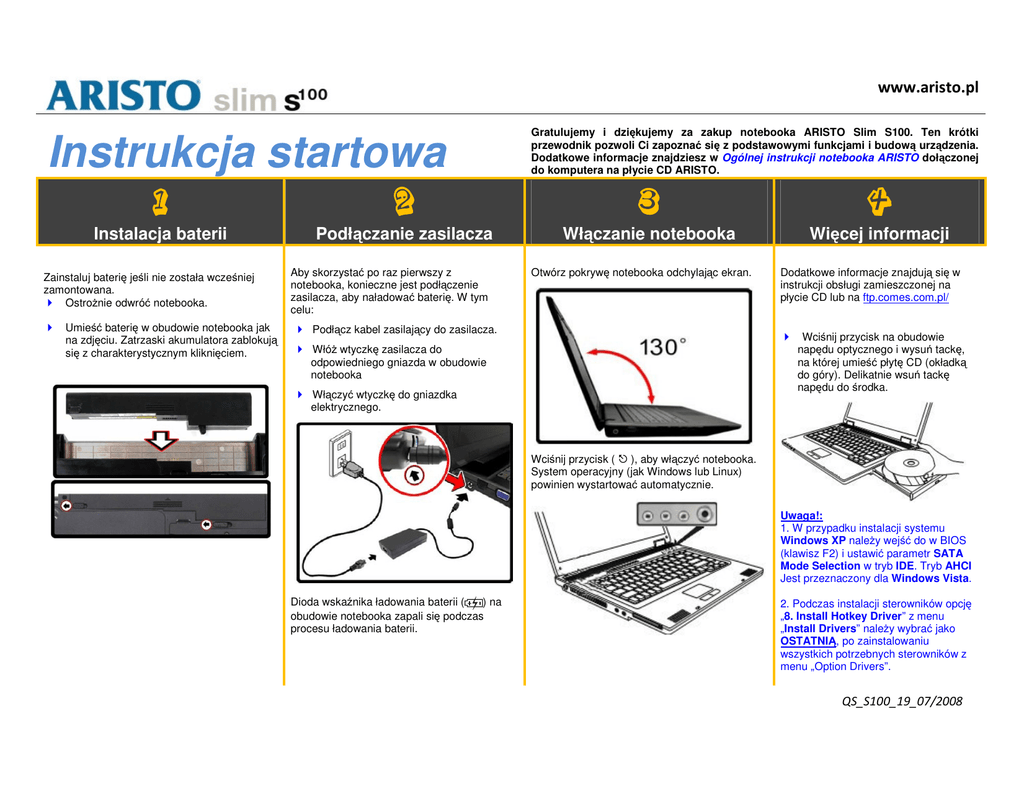 ARISTO slim s100

www.aristo.pl

Instrukcja startowa

Gratulujemy i dziękujemy za zakup notebooka ARISTO Slim S100. Ten krótki przewodnik pozwoli Ci zapoznać się z podstawowymi funkcjami i budową urządzenia. Dodatkowe informacje znajdziesz w Ogólnej instrukcji notebooka ARISTO dołączonej do komputera na płycie CD ARISTO.

1
Instalacja baterii

Zainstaluj baterię jeśli nie została wcześniej zamontowana.
Ostrożnie odwróć notebooka.

Umieść baterię w obudowie notebooka jak na zdjęciu. Zatrzaski akumulatora zablokują się z charakterystycznym kliknięciem.

2
Podłączanie zasilacza

Aby skorzystać po raz pierwszy z notebooka, konieczne jest podłączenie zasilacza, aby naładować baterię. W tym celu:

Podłącz kabel zasilający do zasilacza.

Włóż wtyczkę zasilacza do odpowiedniego gniazda w obudowie notebooka

Włączyć wtyczkę do gniazdka elektrycznego.

Dioda wskaźnika ładowania baterii ( ) na obudowie notebooka zapali się podczas procesu ładowania baterii.

3
Włączanie notebooka

Otwórz pokrywę notebooka odchylając ekran.

130°

Wciśnij przycisk ( ), aby włączyć notebooka. System operacyjny (jak Windows lub Linux) powinien wystartować automatycznie.

4
Więcej informacji

Dodatkowe informacje znajdują się w instrukcji obsługi zamieszczonej na płycie CD lub na ftp.comes.com.pl/

Wciśnij przycisk na obudowie napędu optycznego i wysuń tackę, na której umieść płytę CD (okładką do góry). Delikatnie wsuń tackę napędu do środka.

Uwaga!:
1. W przypadku instalacji systemu Windows XP należy wejść do w BIOS (klawisz F2) i ustawić parametr SATA Mode Selection w tryb IDE. Tryb AHCI Jest przeznaczony dla Windows Vista.

2. Podczas instalacji sterowników opcję „8. Install Hotkey Driver” z menu „Install Drivers” należy wybrać jako OSTATNIĄ, po zainstalowaniu wszystkich potrzebnych sterowników z menu „Option Drivers”.

QS_S100_19_07/2008