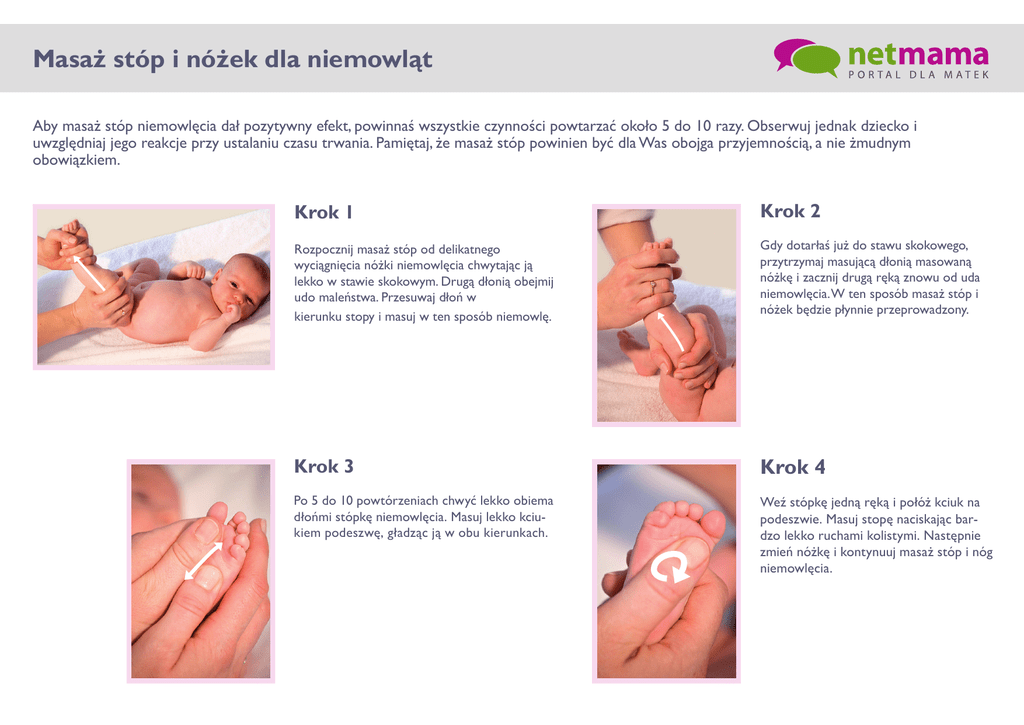 Masaż stóp i nóżek dla niemowląt

netmama
PORTAL DLA MATEK

Aby masaż stóp niemowlęcia dał pozytywny efekt, powinnaś wszystkie czynności powtarzać około 5 do 10 razy. Obserwuj jednak dziecko i uwzględniaj jego reakcje przy ustalaniu czasu trwania. Pamiętaj, że masaż stóp powinien być dla Was obojga przyjemnością, a nie żmudnym obowiązkiem.

Krok 1

Rozpocznij masaż stóp od delikatnego wyciągnięcia nóżki niemowlęcia chwytając ją lekko w stawie skokowym. Drugą dłonią obejmij udo maleństwa. Przesuwaj dłoń w kierunku stopy i masuj w ten sposób niemowlę.

Krok 2

Gdy dotarłaś już do stawu skokowego, przytrzymaj masującą dłonią masowaną nóżkę i zacznij drugą ręką znowu od uda niemowlęcia. W ten sposób masaż stóp i nóżek będzie płynnie przeprowadzony.

Krok 3

Po 5 do 10 powtórzeniach chwyć lekko obiema dłońmi stópkę niemowlęcia. Masuj lekko kciukiem podeszwę, gładząc ją w obu kierunkach.

Krok 4

Weź stópkę jedną ręką i połóż kciuk na podeszwie. Masuj stopę naciskając bardzo lekko ruchami kolistymi. Następnie zmień nóżkę i kontynuuj masaż stóp i nóg niemowlęcia.