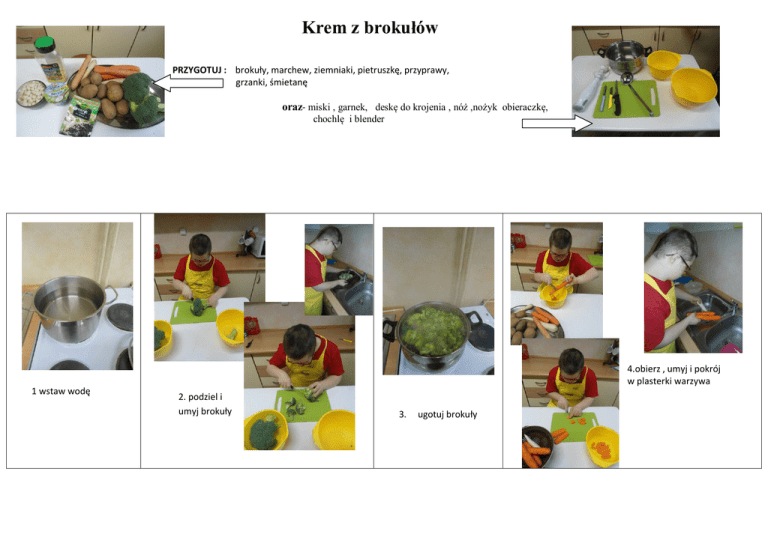 Krem z brokułów

PRZYGOTUJ : brokuły, marchew, ziemniaki, pietruszkę, przyprawy, grzanki, śmietanę

oraz- miski , garnek, deskę do krojenia , nóż ,nożyk obieraczkę, chochlę i blender

1 wstaw wodę

2. podziel i umyj brokuły

3. ugotuj brokuły

4.obierz , umyj i pokrój w plasterki warzywa