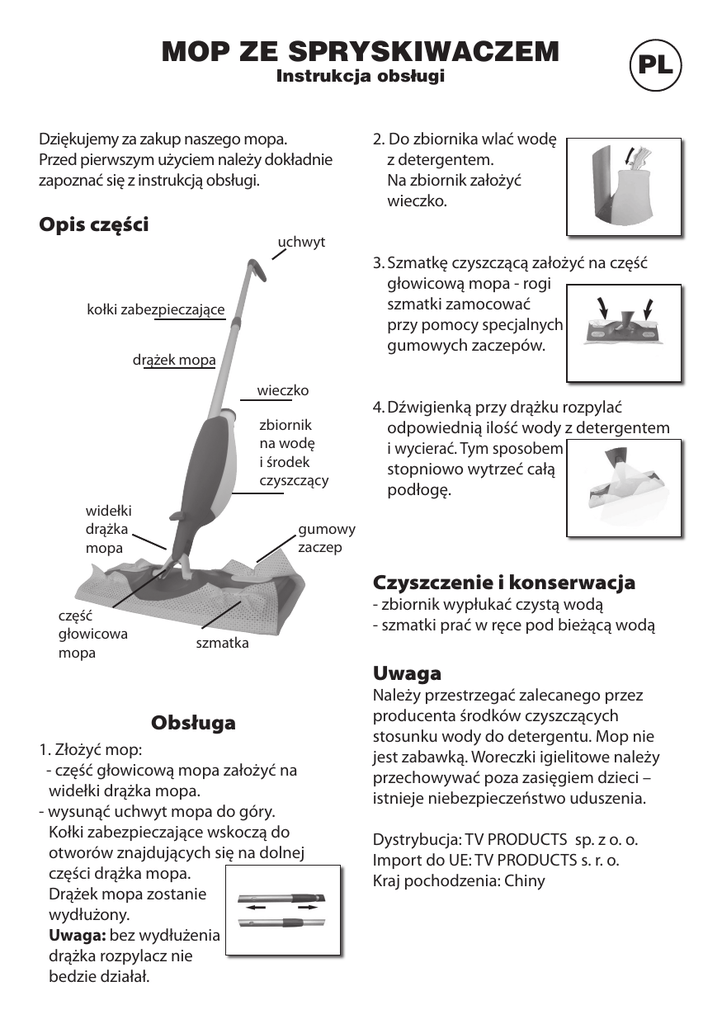 MOP ZE SPRYSKIWACZEM
Instrukcja obsługi

PL

Dziękujemy za zakup naszego mopa. Przed pierwszym użyciem należy dokładnie zapoznać się z instrukcją obsługi.

Opis części

uchwyt

kołki zabezpieczające

drążek mopa

wieczko

zbiornik na wodę i środek czyszczący

widełki drążka mopa

gumowy zaczep

część głowicowa mopa

szmatka

Obsługa

1. Złożyć mop:
- część głowicową mopa założyć na widełki drążka mopa.
- wysunąć uchwyt mopa do góry. Kołki zabezpieczające wskoczą do otworów znajdujących się na dolnej części drążka mopa. Drążek mopa zostanie wydłużony.
Uwaga: bez wydłużenia drążka rozpylacz nie bedzie działał.

2. Do zbiornika wlać wodę z detergentem. Na zbiornik założyć wieczko.

3. Szmatkę czyszczącą założyć na część głowicową mopa - rogi szmatki zamocować przy pomocy specjalnych gumowych zaczepów.

4. Dźwigienką przy drążku rozpylać odpowiednią ilość wody z detergentem i wycierać. Tym sposobem stopniowo wytrzeć całą podłogę.

Czyszczenie i konserwacja
- zbiornik wypłukać czystą wodą
- szmatki prać w ręce pod bieżącą wodą

Uwaga
Należy przestrzegać zalecanego przez producenta środków czyszczących stosunku wody do detergentu. Mop nie jest zabawką. Woreczki igielitowe należy przechowywać poza zasięgiem dzieci – istnieje niebezpieczeństwo uduszenia.

Dystrybucja: TV PRODUCTS sp. z o. o.
Import do UE: TV PRODUCTS s. r. o.
Kraj pochodzenia: Chiny