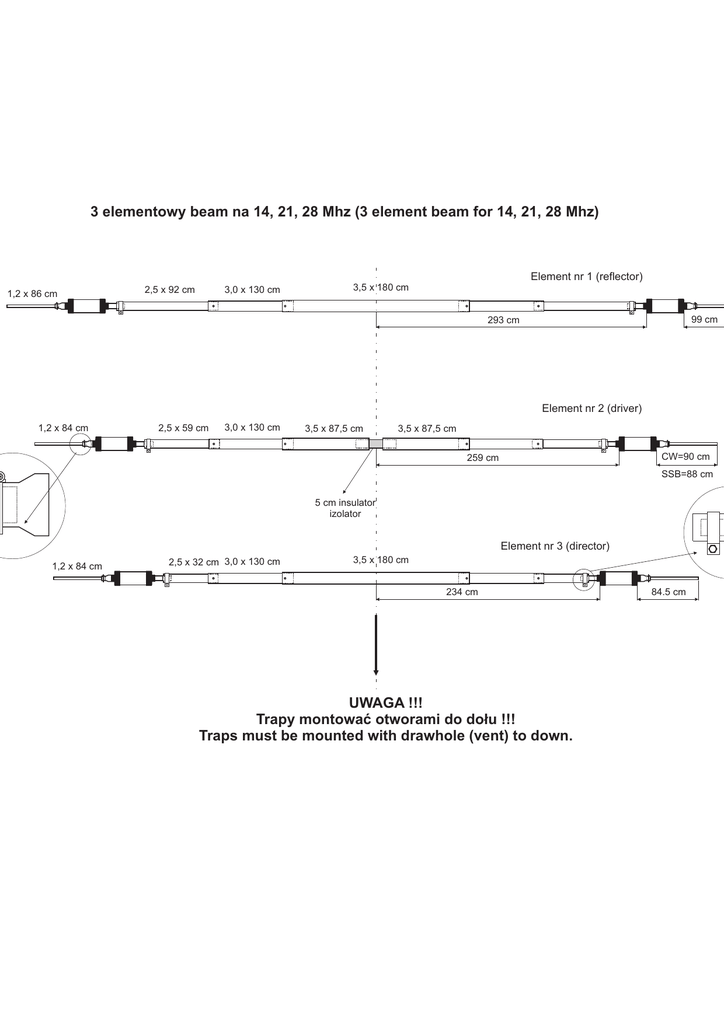 3 elementowy beam na 14, 21, 28 Mhz (3 element beam for 14, 21, 28 Mhz)

Element nr 1 (reflector)

1,2 x 86 cm

2,5 x 92 cm

3,0 x 130 cm

3,5 x 180 cm

293 cm

99 cm

Element nr 2 (driver)

1,2 x 84 cm

2,5 x 59 cm

3,0 x 130 cm

3,5 x 87,5 cm

3,5 x 87,5 cm

259 cm

CW=90 cm

SSB=88 cm

5 cm insulator
izolator

Element nr 3 (director)

1,2 x 84 cm

2,5 x 32 cm

3,0 x 130 cm

3,5 x 180 cm

234 cm

84.5 cm

UWAGA !!!
Trapy montować otworami do dołu !!!
Traps must be mounted with drawhole (vent) to down.