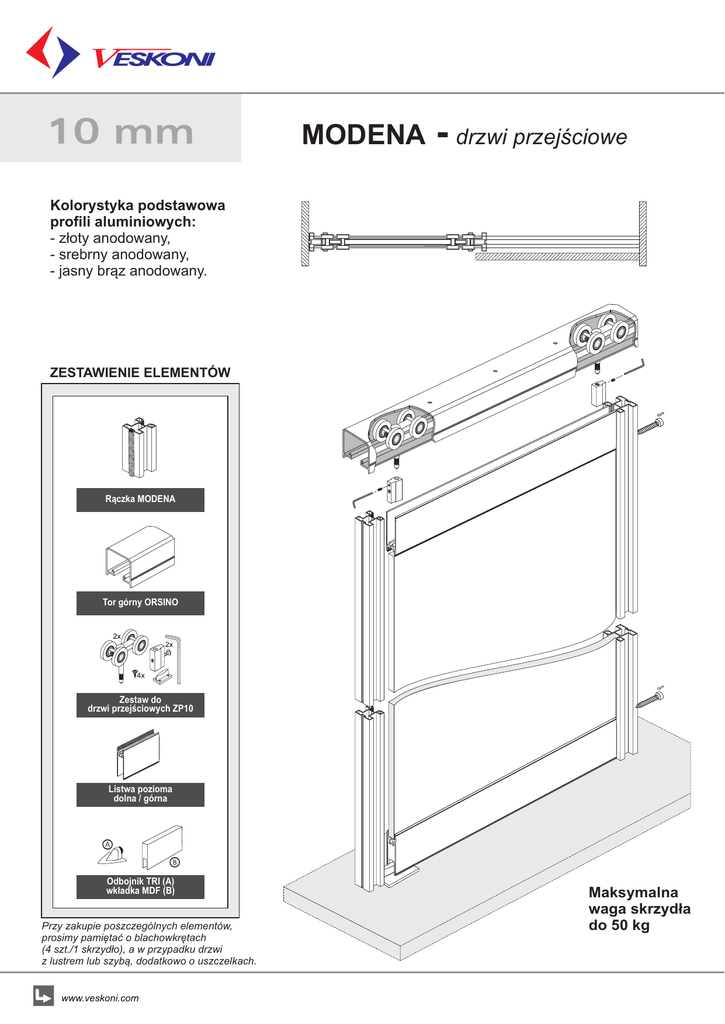 VESKONI

10 mm

MODENA - drzwi przejściowe

Kolorystyka podstawowa profili aluminiowych:
- złoty anodowany,
- srebrny anodowany,
- jasny brąz anodowany.

ZESTAWIENIE ELEMENTÓW

Rączka MODENA

Tor górny ORSINO

2x
2x
4x

Zestaw do drzwi przejściowych ZP10

Listwa pozioma dolna / górna

A
B

Odbojnik TRI (A) wkładka MDF (B)

Przy zakupie poszczególnych elementów, prosimy pamiętać o blachowkrętach (4 szt./1 skrzydło), a w przypadku drzwi z lustrem lub szybą, dodatkowo o uszczelkach.

Maksymalna waga skrzydła do 50 kg

www.veskoni.com