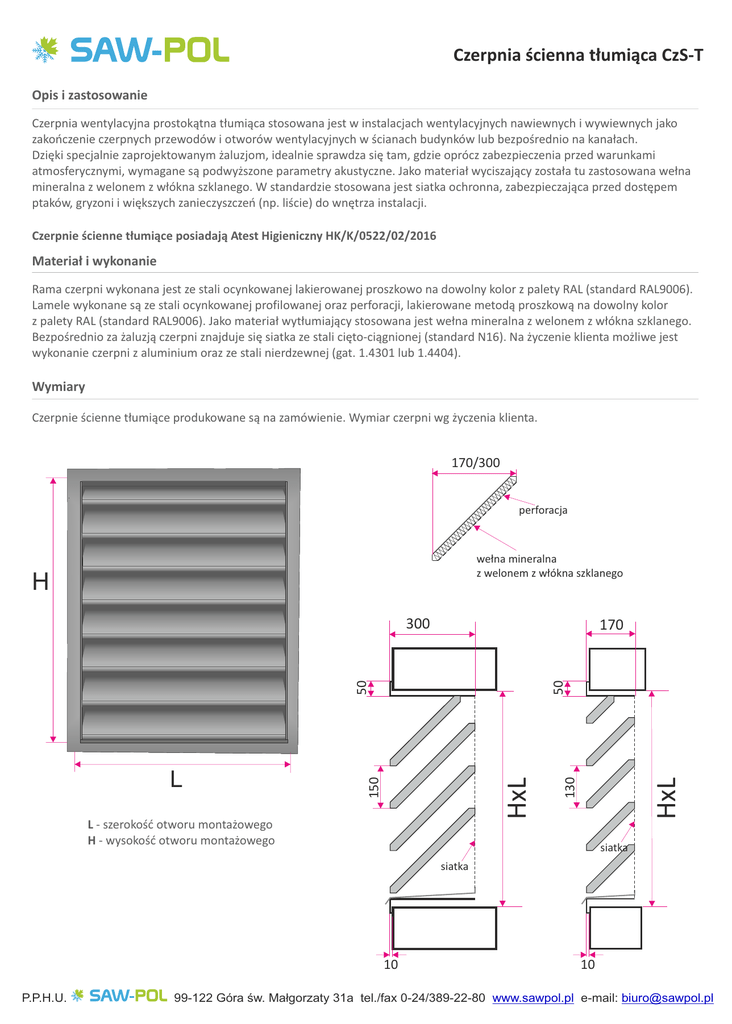 SAW-POL

Czerpnia ścienna tłumiąca CzS-T

Opis i zastosowanie

Czerpnia wentylacyjna prostokątna tłumiąca stosowana jest w instalacjach wentylacyjnych nawiewnych i wywiewnych jako zakończenie czerpnych przewodów i otworów wentylacyjnych w ścianach budynków lub bezpośrednio na kanałach. Dzięki specjalnie zaprojektowanym żaluzjom, idealnie sprawdza się tam, gdzie oprócz zabezpieczenia przed warunkami atmosferycznymi, wymagane są podwyższone parametry akustyczne. Jako materiał wyciszający została tu zastosowana wełna mineralna z welonem z włókna szklanego. W standardzie stosowana jest siatka ochronna, zabezpieczająca przed dostępem ptaków, gryzoni i większych zanieczyszczeń (np. liście) do wnętrza instalacji.

Czerpnie ścienne tłumiące posiadają Atest Higieniczny HK/K/0522/02/2016

Materiał i wykonanie

Rama czerpni wykonana jest ze stali ocynkowanej lakierowanej proszkowo na dowolny kolor z palety RAL (standard RAL9006). Lamele wykonane są ze stali ocynkowanej profilowanej oraz perforacji, lakierowane metodą proszkową na dowolny kolor z palety RAL (standard RAL9006). Jako materiał wytłumiający stosowana jest wełna mineralna z welonem z włókna szklanego. Bezpośrednio za żaluzją czerpni znajduje się siatka ze stali cięto-ciągnionej (standard N16). Na życzenie klienta możliwe jest wykonanie czerpni z aluminium oraz ze stali nierdzewnej (gat. 1.4301 lub 1.4404).

Wymiary

Czerpnie ścienne tłumiące produkowane są na zamówienie. Wymiar czerpni wg życzenia klienta.

H

L

L - szerokość otworu montażowego
H - wysokość otworu montażowego

170/300
perforacja
wełna mineralna
z welonem z włókna szklanego

300
50
150
HxL
siatka
10

170
50
130
HxL
siatka
10

P.P.H.U. SAW-POL 99-122 Góra św. Małgorzaty 31a tel./fax 0-24/389-22-80 www.sawpol.pl e-mail: biuro@sawpol.pl