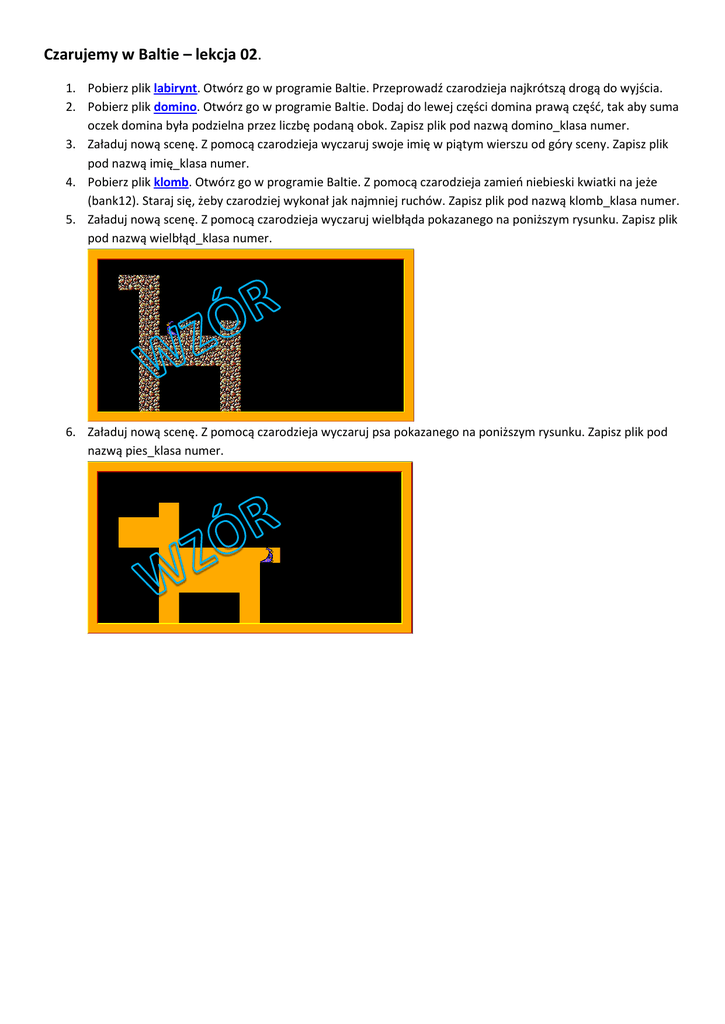 Czarujemy w Baltie – lekcja 02.

1. Pobierz plik labirynt. Otwórz go w programie Baltie. Przeprowadź czarodzieja najkrótszą drogą do wyjścia.
2. Pobierz plik domino. Otwórz go w programie Baltie. Dodaj do lewej części domina prawą część, tak aby suma oczek domina była podzielna przez liczbę podaną obok. Zapisz plik pod nazwą domino_klasa numer.
3. Załaduj nową scenę. Z pomocą czarodzieja wyczaruj swoje imię w piątym wierszu od góry sceny. Zapisz plik pod nazwą imię_klasa numer.
4. Pobierz plik klomb. Otwórz go w programie Baltie. Z pomocą czarodzieja zamień niebieski kwiatki na jeże (bank12). Staraj się, żeby czarodziej wykonał jak najmniej ruchów. Zapisz plik pod nazwą klomb_klasa numer.
5. Załaduj nową scenę. Z pomocą czarodzieja wyczaruj wielbłąda pokazanego na poniższym rysunku. Zapisz plik pod nazwą wielbłąd_klasa numer.

WZÓR

6. Załaduj nową scenę. Z pomocą czarodzieja wyczaruj psa pokazanego na poniższym rysunku. Zapisz plik pod nazwą pies_klasa numer.

WZÓR