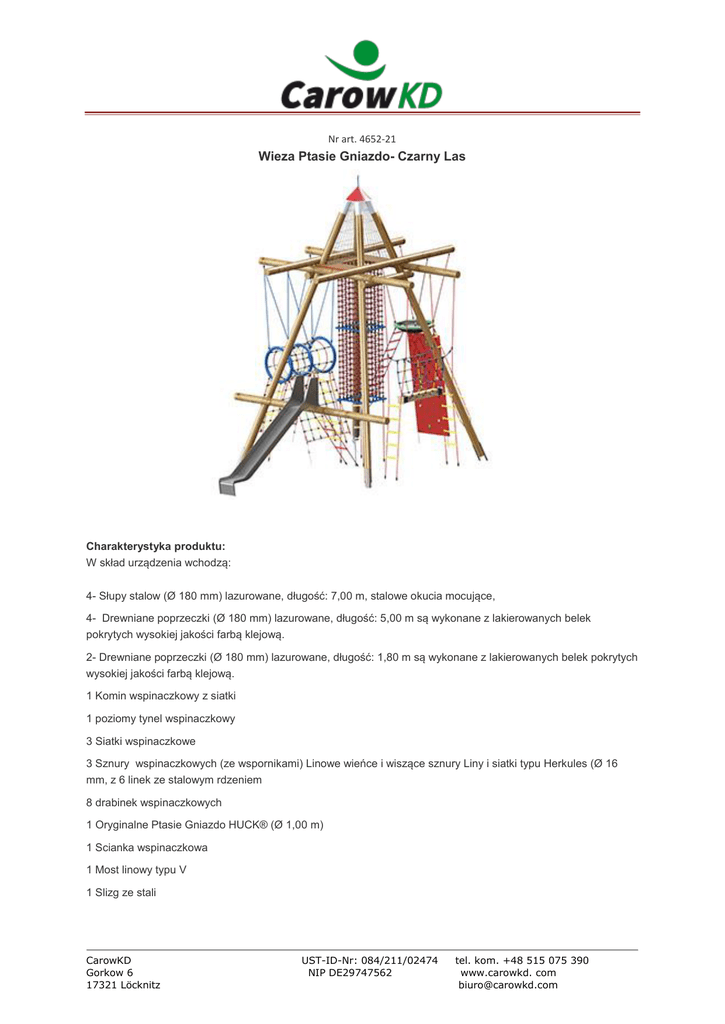 CarowKD

Nr art. 4652-21
Wieza Ptasie Gniazdo- Czarny Las

Charakterystyka produktu:
W skład urządzenia wchodzą:

4- Słupy stalow (Ø 180 mm) lazurowane, długość: 7,00 m, stalowe okucia mocujące,

4- Drewniane poprzeczki (Ø 180 mm) lazurowane, długość: 5,00 m są wykonane z lakierowanych belek pokrytych wysokiej jakości farbą klejową.

2- Drewniane poprzeczki (Ø 180 mm) lazurowane, długość: 1,80 m są wykonane z lakierowanych belek pokrytych wysokiej jakości farbą klejową.

1 Komin wspinaczkowy z siatki

1 poziomy tynel wspinaczkowy

3 Siatki wspinaczkowe

3 Sznury wspinaczkowych (ze wspornikami) Linowe wieńce i wiszące sznury Liny i siatki typu Herkules (Ø 16 mm, z 6 linek ze stalowym rdzeniem

8 drabinek wspinaczkowych

1 Oryginalne Ptasie Gniazdo HUCK® (Ø 1,00 m)

1 Scianka wspinaczkowa

1 Most linowy typu V

1 Slizg ze stali

CarowKD
Gorkow 6
17321 Löcknitz

UST-ID-Nr: 084/211/02474
NIP DE29747562

tel. kom. +48 515 075 390
www.carowkd. com
biuro@carowkd.com