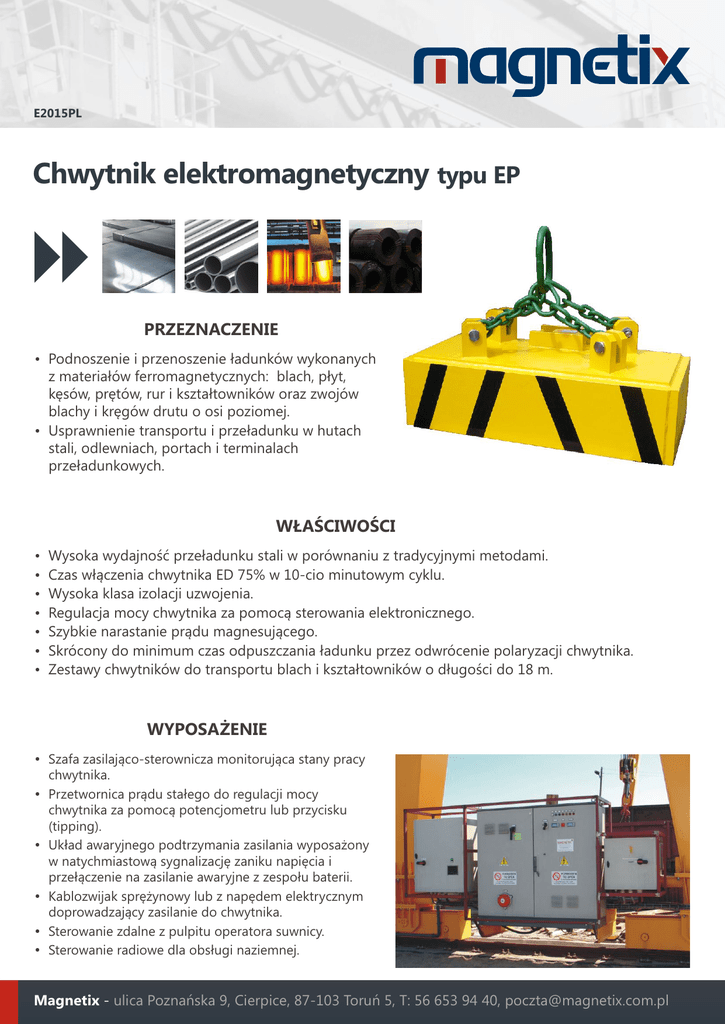 magnetix

E2015PL

Chwytnik elektromagnetyczny typu EP

PRZEZNACZENIE

• Podnoszenie i przenoszenie ładunków wykonanych z materiałów ferromagnetycznych: blach, płyt, kęsów, prętów, rur i kształtowników oraz zwojów blachy i kręgów drutu o osi poziomej.
• Usprawnienie transportu i przeładunku w hutach stali, odlewniach, portach i terminalach przeładunkowych.

WŁAŚCIWOŚCI

• Wysoka wydajność przeładunku stali w porównaniu z tradycyjnymi metodami.
• Czas włączenia chwytnika ED 75% w 10-cio minutowym cyklu.
• Wysoka klasa izolacji uzwojenia.
• Regulacja mocy chwytnika za pomocą sterowania elektronicznego.
• Szybkie narastanie prądu magnesującego.
• Skrócony do minimum czas odpuszczania ładunku przez odwrócenie polaryzacji chwytnika.
• Zestawy chwytników do transportu blach i kształtowników o długości do 18 m.

WYPOSAŻENIE

• Szafa zasilająco-sterownicza monitorująca stany pracy chwytnika.
• Przetwornica prądu stałego do regulacji mocy chwytnika za pomocą potencjometru lub przycisku (tipping).
• Układ awaryjnego podtrzymania zasilania wyposażony w natychmiastową sygnalizację zaniku napięcia i przełączenie na zasilanie awaryjne z zespołu baterii.
• Kablozwijak sprężynowy lub z napędem elektrycznym doprowadzający zasilanie do chwytnika.
• Sterowanie zdalne z pulpitu operatora suwnicy.
• Sterowanie radiowe dla obsługi naziemnej.

Magnetix - ulica Poznańska 9, Cierpice, 87-103 Toruń 5, T: 56 653 94 40, poczta@magnetix.com.pl