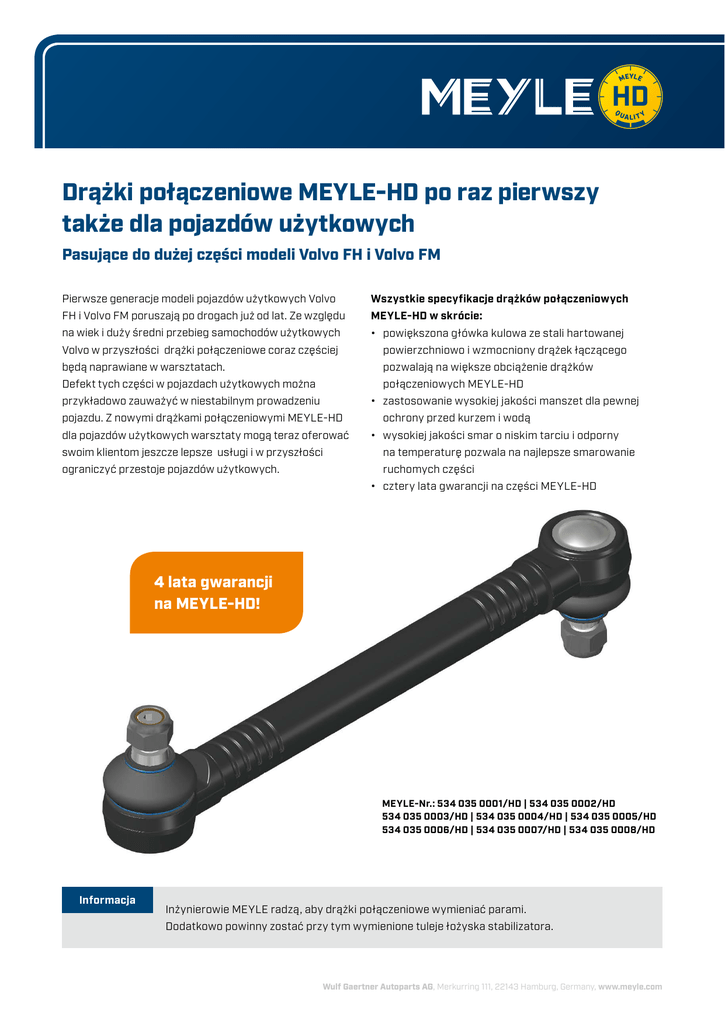 MEYLE MEYLE HD QUALITY

Drążki połączeniowe MEYLE-HD po raz pierwszy także dla pojazdów użytkowych

Pasujące do dużej części modeli Volvo FH i Volvo FM

Pierwsze generacje modeli pojazdów użytkowych Volvo FH i Volvo FM poruszają po drogach już od lat. Ze względu na wiek i duży średni przebieg samochodów użytkowych Volvo w przyszłości drążki połączeniowe coraz częściej będą naprawiane w warsztatach.
Defekt tych części w pojazdach użytkowych można przykładowo zauważyć w niestabilnym prowadzeniu pojazdu. Z nowymi drążkami połączeniowymi MEYLE-HD dla pojazdów użytkowych warsztaty mogą teraz oferować swoim klientom jeszcze lepsze usługi i w przyszłości ograniczyć przestoje pojazdów użytkowych.

Wszystkie specyfikacje drążków połączeniowych MEYLE-HD w skrócie:
• powiększona główka kulowa ze stali hartowanej powierzchniowo i wzmocniony drążek łączącego pozwalają na większe obciążenie drążków połączeniowych MEYLE-HD
• zastosowanie wysokiej jakości manszet dla pewnej ochrony przed kurzem i wodą
• wysokiej jakości smar o niskim tarciu i odporny na temperaturę pozwala na najlepsze smarowanie ruchomych części
• cztery lata gwarancji na części MEYLE-HD

4 lata gwarancji na MEYLE-HD!

MEYLE-Nr.: 534 035 0001/HD | 534 035 0002/HD
534 035 0003/HD | 534 035 0004/HD | 534 035 0005/HD
534 035 0006/HD | 534 035 0007/HD | 534 035 0008/HD

Informacja

Inżynierowie MEYLE radzą, aby drążki połączeniowe wymieniać parami.
Dodatkowo powinny zostać przy tym wymienione tuleje łożyska stabilizatora.

Wulf Gaertner Autoparts AG, Merkurring 111, 22143 Hamburg, Germany, www.meyle.com