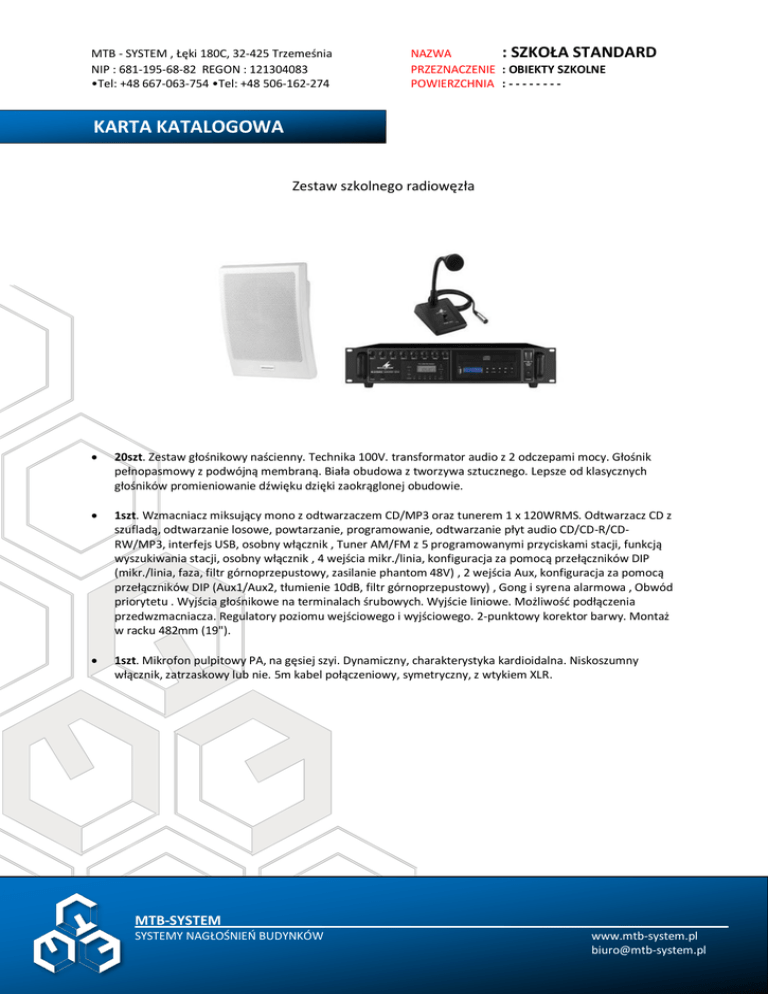 MTB - SYSTEM , Łęki 180C, 32-425 Trzemeśnia
NIP : 681-195-68-82 REGON : 121304083
•Tel: +48 667-063-754 •Tel: +48 506-162-274

NAZWA : SZKOŁA STANDARD
PRZEZNACZENIE : OBIEKTY SZKOLNE
POWIERZCHNIA : - - - - - - - -

KARTA KATALOGOWA

Zestaw szkolnego radiowęzła

• 20szt. Zestaw głośnikowy naścienny. Technika 100V. transformator audio z 2 odczepami mocy. Głośnik pełnopasmowy z podwójną membraną. Biała obudowa z tworzywa sztucznego. Lepsze od klasycznych głośników promieniowanie dźwięku dzięki zaokrąglonej obudowie.

• 1szt. Wzmacniacz miksujący mono z odtwarzaczem CD/MP3 oraz tunerem 1 x 120WRMS. Odtwarzacz CD z szufladą, odtwarzanie losowe, powtarzanie, programowanie, odtwarzanie płyt audio CD/CD-R/CD-RW/MP3, interfejs USB, osobny włącznik , Tuner AM/FM z 5 programowanymi przyciskami stacji, funkcją wyszukiwania stacji, osobny włącznik , 4 wejścia mikr./linia, konfiguracja za pomocą przełączników DIP (mikr./linia, faza, filtr górnoprzepustowy, zasilanie phantom 48V) , 2 wejścia Aux, konfiguracja za pomocą przełączników DIP (Aux1/Aux2, tłumienie 10dB, filtr górnoprzepustowy) , Gong i syrena alarmowa , Obwód priorytetu . Wyjścia głośnikowe na terminalach śrubowych. Wyjście liniowe. Możliwość podłączenia przedwzmacniacza. Regulatory poziomu wejściowego i wyjściowego. 2-punktowy korektor barwy. Montaż w racku 482mm (19").

• 1szt. Mikrofon pulpitowy PA, na gęsiej szyi. Dynamiczny, charakterystyka kardioidalna. Niskoszumny włącznik, zatrzaskowy lub nie. 5m kabel połączeniowy, symetryczny, z wtykiem XLR.

MTB-SYSTEM
SYSTEMY NAGŁOŚNIEŃ BUDYNKÓW

www.mtb-system.pl
biuro@mtb-system.pl