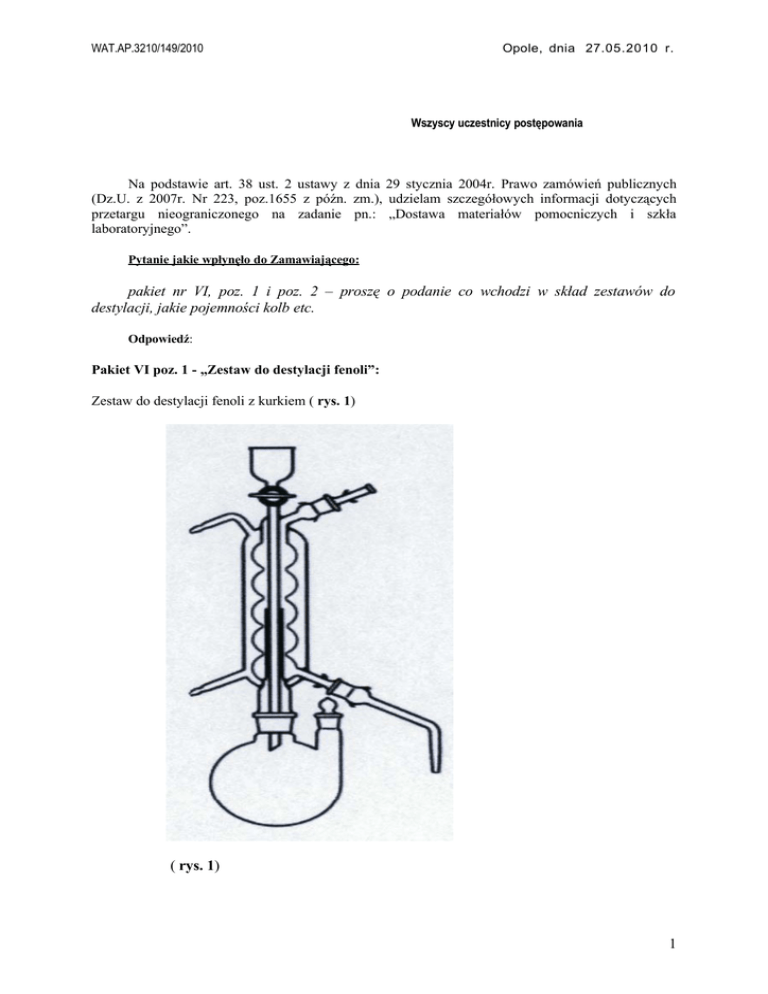 WAT.AP.3210/149/2010

Opole, dnia 27.05.2010 r.

Wszyscy uczestnicy postępowania

Na podstawie art. 38 ust. 2 ustawy z dnia 29 stycznia 2004r. Prawo zamówień publicznych (Dz.U. z 2007r. Nr 223, poz.1655 z późn. zm.), udzielam szczegółowych informacji dotyczących przetargu nieograniczonego na zadanie pn.: „Dostawa materiałów pomocniczych i szkła laboratoryjnego”.

Pytanie jakie wpłynęło do Zamawiającego:

pakiet nr VI, poz. 1 i poz. 2 – proszę o podanie co wchodzi w skład zestawów do destylacji, jakie pojemności kolb etc.

Odpowiedź:

Pakiet VI poz. 1 - „Zestaw do destylacji fenoli”:

Zestaw do destylacji fenoli z kurkiem ( rys. 1)

( rys. 1)

1