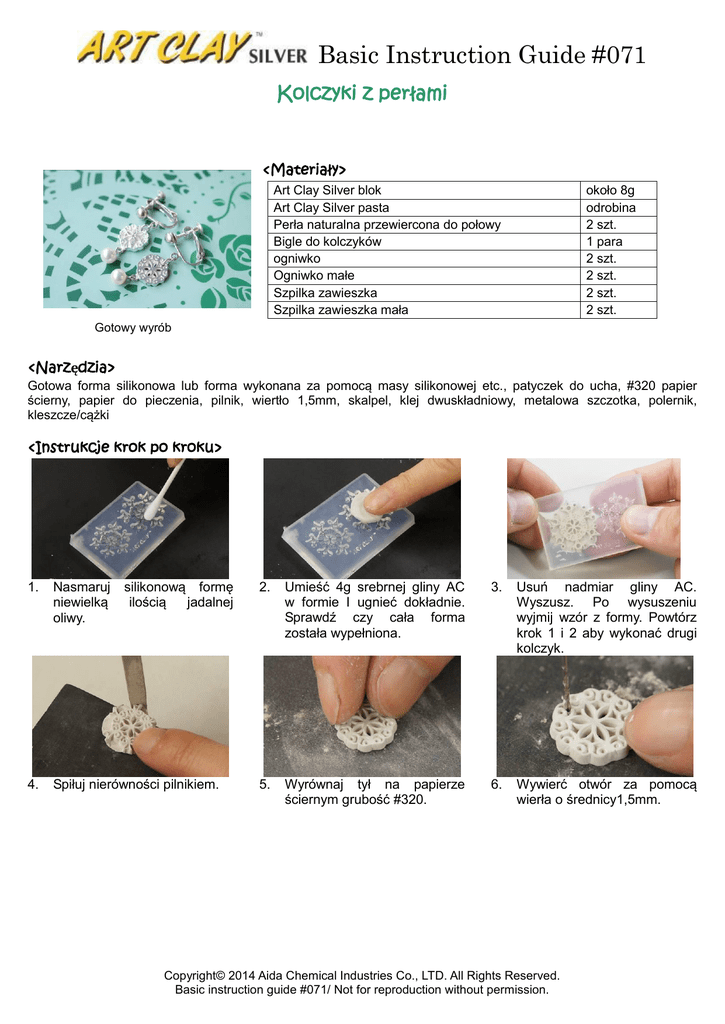 ART CLAY™ SILVER Basic Instruction Guide #071

Kolczyki z perłami

Gotowy wyrób

<Materiały>

| Art Clay Silver blok | około 8g |
|---|---|
| Art Clay Silver pasta | odrobina |
| Perła naturalna przewiercona do połowy | 2 szt. |
| Bigle do kolczyków | 1 para |
| ogniwko | 2 szt. |
| Ogniwko małe | 2 szt. |
| Szpilka zawieszka | 2 szt. |
| Szpilka zawieszka mała | 2 szt. |

<Narzędzia>
Gotowa forma silikonowa lub forma wykonana za pomocą masy silikonowej etc., patyczek do ucha, #320 papier ścierny, papier do pieczenia, pilnik, wiertło 1,5mm, skalpel, klej dwuskładniowy, metalowa szczotka, polernik, kleszcze/cążki

<Instrukcje krok po kroku>

1. Nasmaruj silikonową formę niewielką ilością jadalnej oliwy.

2. Umieść 4g srebrnej gliny AC w formie I ugnieć dokładnie. Sprawdź czy cała forma została wypełniona.

3. Usuń nadmiar gliny AC. Wyszusz. Po wysuszeniu wyjmij wzór z formy. Powtórz krok 1 i 2 aby wykonać drugi kolczyk.

4. Spiłuj nierówności pilnikiem.

5. Wyrównaj tył na papierze ściernym grubość #320.

6. Wywierć otwór za pomocą wierła o średnicy1,5mm.

Copyright© 2014 Aida Chemical Industries Co., LTD. All Rights Reserved.
Basic instruction guide #071/ Not for reproduction without permission.