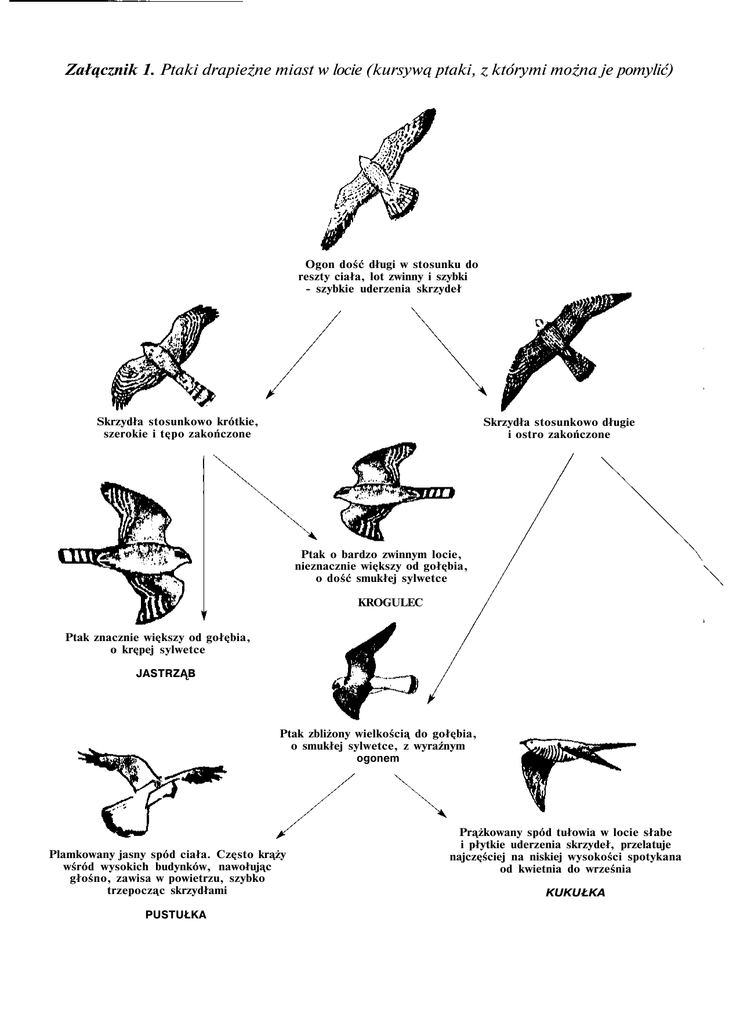 Załącznik 1. Ptaki drapieżne miast w locie (kursywą ptaki, z którymi można je pomylić)

Ogon dość długi w stosunku do reszty ciała, lot zwinny i szybki - szybkie uderzenia skrzydeł

Skrzydła stosunkowo krótkie, szerokie i tępo zakończone

Skrzydła stosunkowo długie i ostro zakończone

Ptak o bardzo zwinnym locie, nieznacznie większy od gołębia, o dość smukłej sylwetce

KROGULEC

Ptak znacznie większy od gołębia, o krępej sylwetce

JASTRZĄB

Ptak zbliżony wielkością do gołębia, o smukłej sylwetce, z wyraźnym ogonem

Plamkowany jasny spód ciała. Często krąży wśród wysokich budynków, nawołując głośno, zawisa w powietrzu, szybko trzepocząc skrzydłami

PUSTUŁKA

Prążkowany spód tułowia w locie słabe i płytkie uderzenia skrzydeł, przelatuje najczęściej na niskiej wysokości spotykana od kwietnia do września

KUKUŁKA