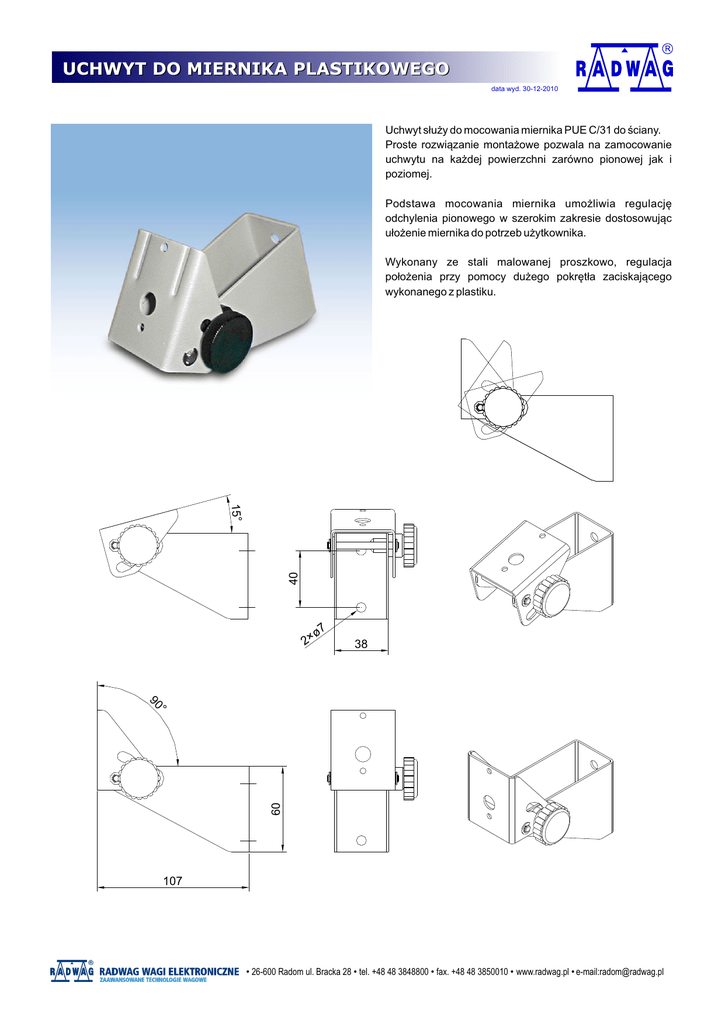 UCHWYT DO MIERNIKA PLASTIKOWEGO

RADWAG ®

data wyd. 30-12-2010

Uchwyt służy do mocowania miernika PUE C/31 do ściany. Proste rozwiązanie montażowe pozwala na zamocowanie uchwytu na każdej powierzchni zarówno pionowej jak i poziomej.

Podstawa mocowania miernika umożliwia regulację odchylenia pionowego w szerokim zakresie dostosowując ułożenie miernika do potrzeb użytkownika.

Wykonany ze stali malowanej proszkowo, regulacja położenia przy pomocy dużego pokrętła zaciskającego wykonanego z plastiku.

15°

40

2×ø7

38

90°

60

107

RADWAG ® RADWAG WAGI ELEKTRONICZNE ZAAWANSOWANE TECHNOLOGIE WAGOWE • 26-600 Radom ul. Bracka 28 • tel. +48 48 3848800 • fax. +48 48 3850010 • www.radwag.pl • e-mail:radom@radwag.pl