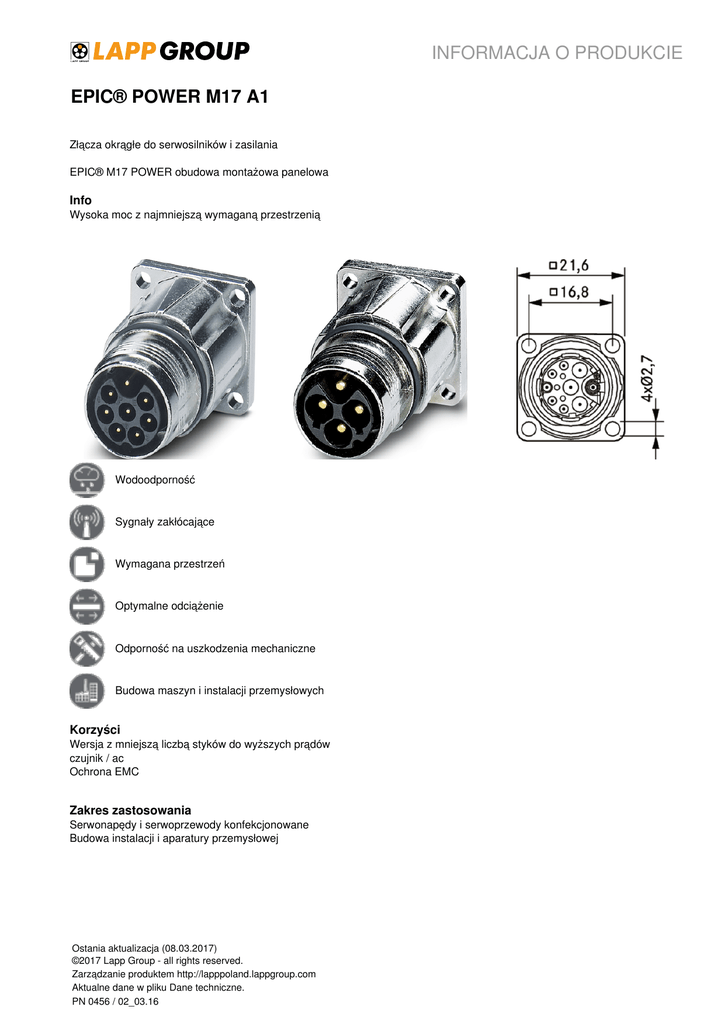 LAPP GROUP

INFORMACJA O PRODUKCIE

EPIC® POWER M17 A1

Złącza okrągłe do serwosilników i zasilania

EPIC® M17 POWER obudowa montażowa panelowa

Info
Wysoka moc z najmniejszą wymaganą przestrzenią

□21,6
□16,8
4xØ2,7

Wodoodporność

Sygnały zakłócające

Wymagana przestrzeń

Optymalne odciążenie

Odporność na uszkodzenia mechaniczne

Budowa maszyn i instalacji przemysłowych

Korzyści
Wersja z mniejszą liczbą styków do wyższych prądów
czujnik / ac
Ochrona EMC

Zakres zastosowania
Serwonapędy i serwoprzewody konfekcjonowane
Budowa instalacji i aparatury przemysłowej

Ostania aktualizacja (08.03.2017)
©2017 Lapp Group - all rights reserved.
Zarządzanie produktem http://lapppoland.lappgroup.com
Aktualne dane w pliku Dane techniczne.
PN 0456 / 02_03.16