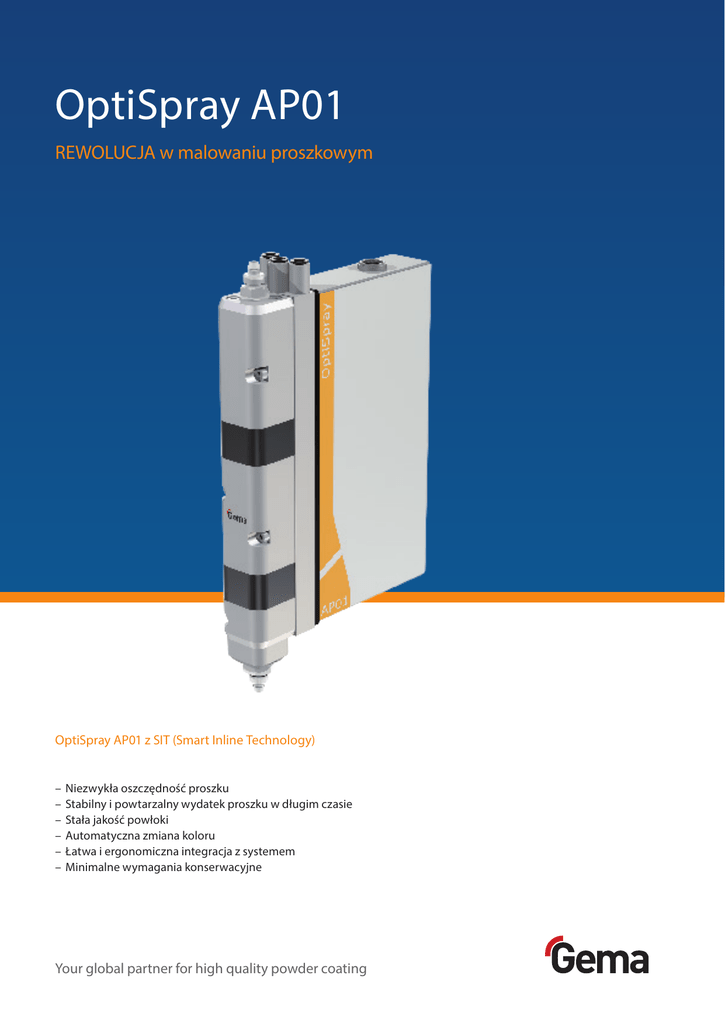 OptiSpray AP01

REWOLUCJA w malowaniu proszkowym

OptiSpray

Gema

AP01

OptiSpray AP01 z SIT (Smart Inline Technology)

– Niezwykła oszczędność proszku
– Stabilny i powtarzalny wydatek proszku w długim czasie
– Stała jakość powłoki
– Automatyczna zmiana koloru
– Łatwa i ergonomiczna integracja z systemem
– Minimalne wymagania konserwacyjne

Your global partner for high quality powder coating

Gema