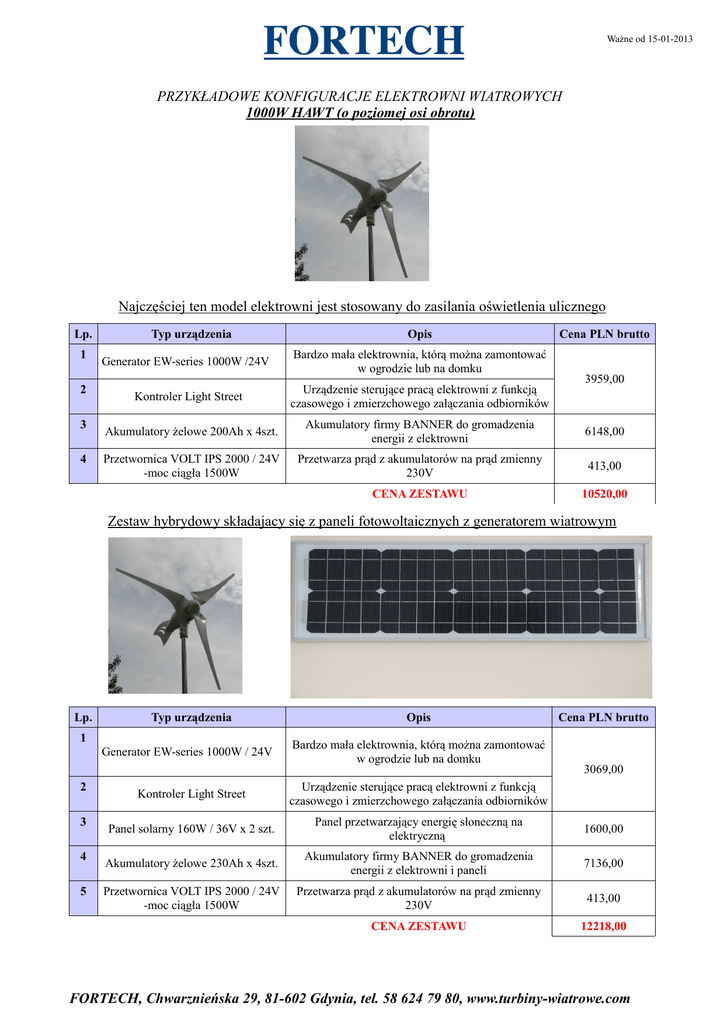 FORTECH

Ważne od 15-01-2013

PRZYKŁADOWE KONFIGURACJE ELEKTROWNI WIATROWYCH
1000W HAWT (o poziomej osi obrotu)

Najczęściej ten model elektrowni jest stosowany do zasilania oświetlenia ulicznego

| Lp. | Typ urządzenia | Opis | Cena PLN brutto |
|---|---|---|---|
| 1 | Generator EW-series 1000W /24V | Bardzo mała elektrownia, którą można zamontować w ogrodzie lub na domku | 3959,00 |
| 2 | Kontroler Light Street | Urządzenie sterujące pracą elektrowni z funkcją czasowego i zmierzchowego załączania odbiorników | |
| 3 | Akumulatory żelowe 200Ah x 4szt. | Akumulatory firmy BANNER do gromadzenia energii z elektrowni | 6148,00 |
| 4 | Przetwornica VOLT IPS 2000 / 24V -moc ciągła 1500W | Przetwarza prąd z akumulatorów na prąd zmienny 230V | 413,00 |
| | | CENA ZESTAWU | 10520,00 |

Zestaw hybrydowy składający się z paneli fotowoltaicznych z generatorem wiatrowym

| Lp. | Typ urządzenia | Opis | Cena PLN brutto |
|---|---|---|---|
| 1 | Generator EW-series 1000W / 24V | Bardzo mała elektrownia, którą można zamontować w ogrodzie lub na domku | 3069,00 |
| 2 | Kontroler Light Street | Urządzenie sterujące pracą elektrowni z funkcją czasowego i zmierzchowego załączania odbiorników | |
| 3 | Panel solarny 160W / 36V x 2 szt. | Panel przetwarzający energię słoneczną na elektryczną | 1600,00 |
| 4 | Akumulatory żelowe 230Ah x 4szt. | Akumulatory firmy BANNER do gromadzenia energii z elektrowni i paneli | 7136,00 |
| 5 | Przetwornica VOLT IPS 2000 / 24V -moc ciągła 1500W | Przetwarza prąd z akumulatorów na prąd zmienny 230V | 413,00 |
| | | CENA ZESTAWU | 12218,00 |

FORTECH, Chwarznieńska 29, 81-602 Gdynia, tel. 58 624 79 80, www.turbiny-wiatrowe.com