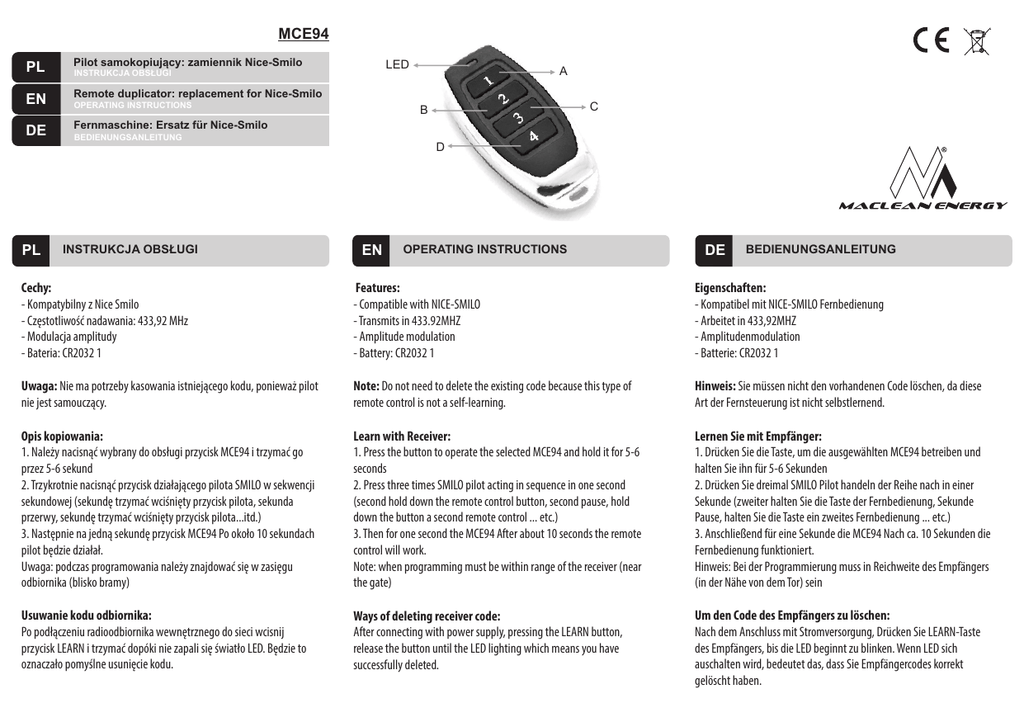 MCE94

PL Pilot samokopiujący: zamiennik Nice-Smilo
INSTRUKCJA OBSŁUGI

EN Remote duplicator: replacement for Nice-Smilo
OPERATING INSTRUCTIONS

DE Fernmaschine: Ersatz für Nice-Smilo
BEDIENUNGSANLEITUNG

LED
A
B
C
D
1
2
3
4

CE

MACLEAN ENERGY

PL INSTRUKCJA OBSŁUGI

Cechy:
- Kompatybilny z Nice Smilo
- Częstotliwość nadawania: 433,92 MHz
- Modulacja amplitudy
- Bateria: CR2032 1

Uwaga: Nie ma potrzeby kasowania istniejącego kodu, ponieważ pilot nie jest samouczący.

Opis kopiowania:
1. Należy nacisnąć wybrany do obsługi przycisk MCE94 i trzymać go przez 5-6 sekund
2. Trzykrotnie nacisnąć przycisk działającego pilota SMILO w sekwencji sekundowej (sekundę trzymać wciśnięty przycisk pilota, sekunda przerwy, sekundę trzymać wciśnięty przycisk pilota...itd.)
3. Następnie na jedną sekundę przycisk MCE94 Po około 10 sekundach pilot będzie działał.
Uwaga: podczas programowania należy znajdować się w zasięgu odbiornika (blisko bramy)

Usuwanie kodu odbiornika:
Po podłączeniu radioodbiornika wewnętrznego do sieci wcisnij przycisk LEARN i trzymać dopóki nie zapali się światło LED. Będzie to oznaczało pomyślne usunięcie kodu.

EN OPERATING INSTRUCTIONS

Features:
- Compatible with NICE-SMILO
- Transmits in 433.92MHZ
- Amplitude modulation
- Battery: CR2032 1

Note: Do not need to delete the existing code because this type of remote control is not a self-learning.

Learn with Receiver:
1. Press the button to operate the selected MCE94 and hold it for 5-6 seconds
2. Press three times SMILO pilot acting in sequence in one second (second hold down the remote control button, second pause, hold down the button a second remote control ... etc.)
3. Then for one second the MCE94 After about 10 seconds the remote control will work.
Note: when programming must be within range of the receiver (near the gate)

Ways of deleting receiver code:
After connecting with power supply, pressing the LEARN button, release the button until the LED lighting which means you have successfully deleted.

DE BEDIENUNGSANLEITUNG

Eigenschaften:
- Kompatibel mit NICE-SMILO Fernbedienung
- Arbeitet in 433,92MHZ
- Amplitudenmodulation
- Batterie: CR2032 1

Hinweis: Sie müssen nicht den vorhandenen Code löschen, da diese Art der Fernsteuerung ist nicht selbstlernend.

Lernen Sie mit Empfänger:
1. Drücken Sie die Taste, um die ausgewählten MCE94 betreiben und halten Sie ihn für 5-6 Sekunden
2. Drücken Sie dreimal SMILO Pilot handeln der Reihe nach in einer Sekunde (zweiter halten Sie die Taste der Fernbedienung, Sekunde Pause, halten Sie die Taste ein zweites Fernbedienung ... etc.)
3. Anschließend für eine Sekunde die MCE94 Nach ca. 10 Sekunden die Fernbedienung funktioniert.
Hinweis: Bei der Programmierung muss in Reichweite des Empfängers (in der Nähe von dem Tor) sein

Um den Code des Empfängers zu löschen:
Nach dem Anschluss mit Stromversorgung, Drücken Sie LEARN-Taste des Empfängers, bis die LED beginnt zu blinken. Wenn LED sich auschalten wird, bedeutet das, dass Sie Empfängercodes korrekt gelöscht haben.