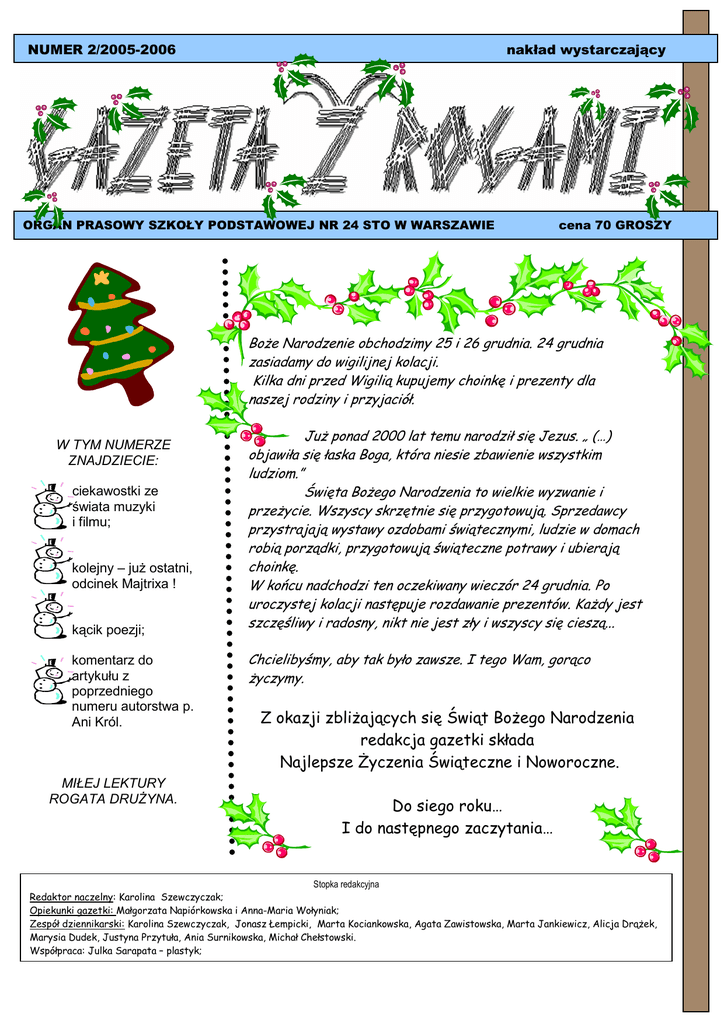 NUMER 2/2005-2006

nakład wystarczający

GAZETA Z ROGAMI

ORGAN PRASOWY SZKOŁY PODSTAWOWEJ NR 24 STO W WARSZAWIE

cena 70 GROSZY

W TYM NUMERZE ZNAJDZIECIE:

ciekawostki ze świata muzyki i filmu;

kolejny – już ostatni, odcinek Majtrixa !

kącik poezji;

komentarz do artykułu z poprzedniego numeru autorstwa p. Ani Król.

MIŁEJ LEKTURY ROGATA DRUŻYNA.

Boże Narodzenie obchodzimy 25 i 26 grudnia. 24 grudnia zasiadamy do wigilijnej kolacji.
Kilka dni przed Wigilią kupujemy choinkę i prezenty dla naszej rodziny i przyjaciół.

Już ponad 2000 lat temu narodził się Jezus. „ (...) objawiła się łaska Boga, która niesie zbawienie wszystkim ludziom."

Święta Bożego Narodzenia to wielkie wyzwanie i przeżycie. Wszyscy skrzętnie się przygotowują. Sprzedawcy przystrajają wystawy ozdobami świątecznymi, ludzie w domach robią porządki, przygotowują świąteczne potrawy i ubierają choinkę.
W końcu nadchodzi ten oczekiwany wieczór 24 grudnia. Po uroczystej kolacji następuje rozdawanie prezentów. Każdy jest szczęśliwy i radosny, nikt nie jest zły i wszyscy się cieszą...

Chcielibyśmy, aby tak było zawsze. I tego Wam, gorąco życzymy.

Z okazji zbliżających się Świąt Bożego Narodzenia redakcja gazetki składa Najlepsze Życzenia Świąteczne i Noworoczne.

Do siego roku...
I do następnego zaczytania...

Stopka redakcyjna
Redaktor naczelny: Karolina Szewczyczak;
Opiekunki gazetki: Małgorzata Napiórkowska i Anna-Maria Wołyniak;
Zespół dziennikarski: Karolina Szewczyczak, Jonasz Łempicki, Marta Kociankowska, Agata Zawistowska, Marta Jankiewicz, Alicja Drążek, Marysia Dudek, Justyna Przytuła, Ania Surnikowska, Michał Chełstowski.
Współpraca: Julka Sarapata – plastyk;