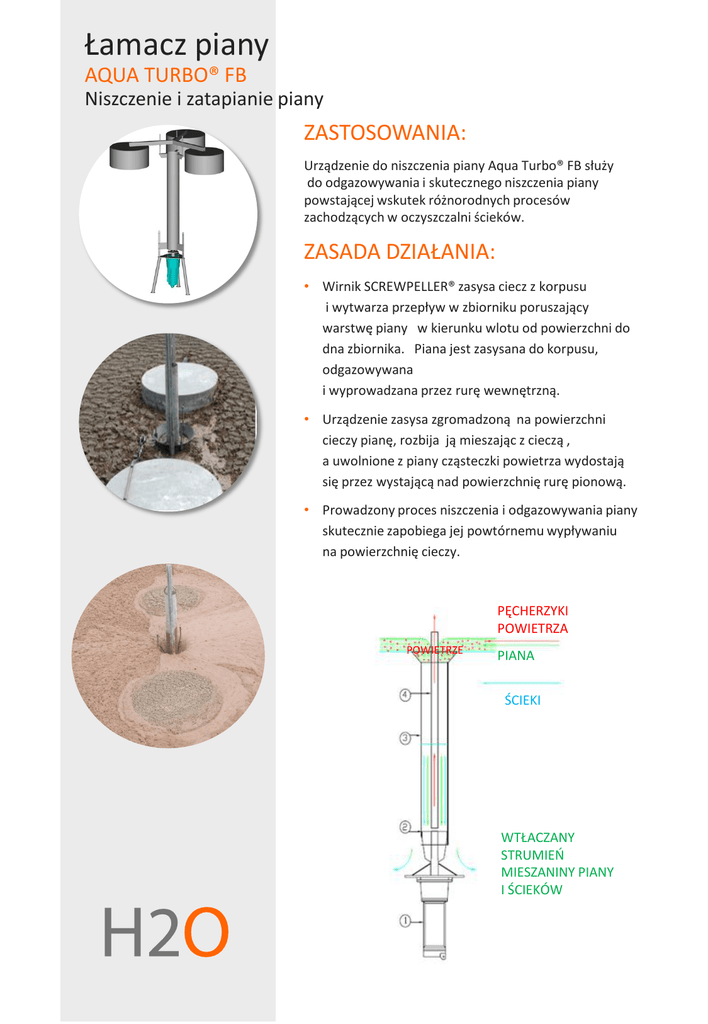 Łamacz piany
AQUA TURBO® FB
Niszczenie i zatapianie piany

ZASTOSOWANIA:

Urządzenie do niszczenia piany Aqua Turbo® FB służy do odgazowywania i skutecznego niszczenia piany powstającej wskutek różnorodnych procesów zachodzących w oczyszczalni ścieków.

ZASADA DZIAŁANIA:

• Wirnik SCREWPELLER® zasysa ciecz z korpusu i wytwarza przepływ w zbiorniku poruszający warstwę piany w kierunku wlotu od powierzchni do dna zbiornika. Piana jest zasysana do korpusu, odgazowywana i wyprowadzana przez rurę wewnętrzną.

• Urządzenie zasysa zgromadzoną na powierzchni cieczy pianę, rozbija ją mieszając z cieczą , a uwolnione z piany cząsteczki powietrza wydostają się przez wystającą nad powierzchnię rurę pionową.

• Prowadzony proces niszczenia i odgazowywania piany skutecznie zapobiega jej powtórnemu wypływaniu na powierzchnię cieczy.

PĘCHERZYKI POWIETRZA
POWIETRZE
PIANA
ŚCIEKI
4
3
2
1
WTŁACZANY STRUMIEŃ MIESZANINY PIANY I ŚCIEKÓW

H2O