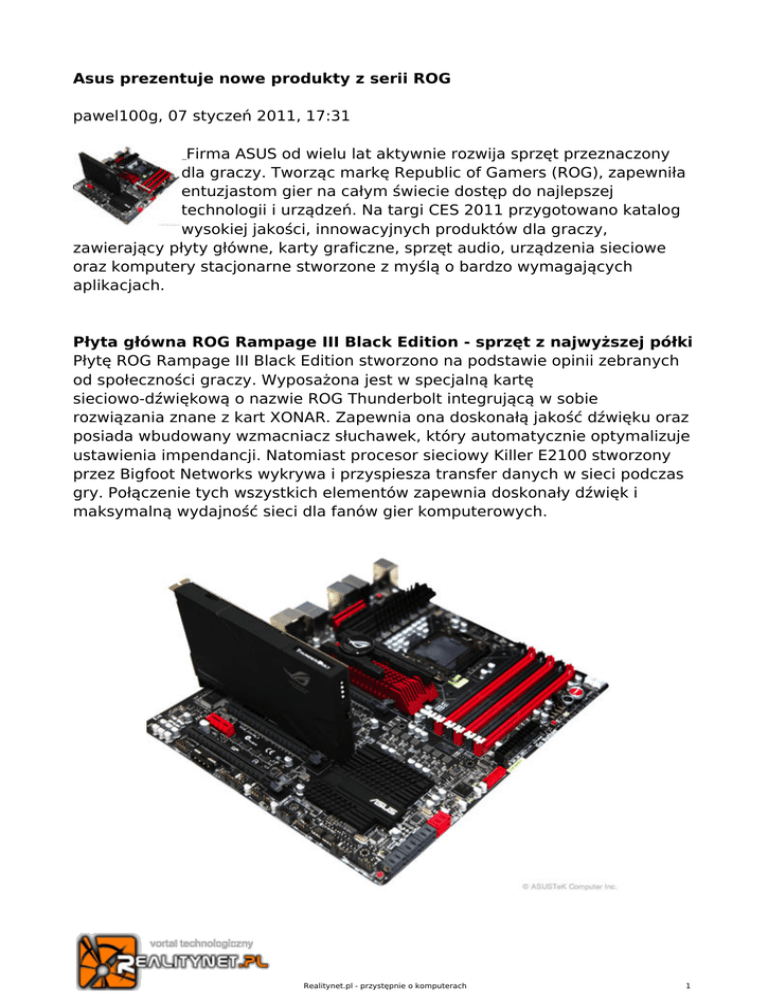 **Asus prezentuje nowe produkty z serii ROG**

pawel100g, 07 styczeń 2011, 17:31

Firma ASUS od wielu lat aktywnie rozwija sprzęt przeznaczony dla graczy. Tworząc markę Republic of Gamers (ROG), zapewniła entuzjastom gier na całym świecie dostęp do najlepszej technologii i urządzeń. Na targi CES 2011 przygotowano katalog wysokiej jakości, innowacyjnych produktów dla graczy, zawierający płyty główne, karty graficzne, sprzęt audio, urządzenia sieciowe oraz komputery stacjonarne stworzone z myślą o bardzo wymagających aplikacjach.

**Płyta główna ROG Rampage III Black Edition - sprzęt z najwyższej półki**
Płytę ROG Rampage III Black Edition stworzono na podstawie opinii zebranych od społeczności graczy. Wyposażona jest w specjalną kartę sieciowo-dźwiękową o nazwie ROG Thunderbolt integrującą w sobie rozwiązania znane z kart XONAR. Zapewnia ona doskonałą jakość dźwięku oraz posiada wbudowany wzmacniacz słuchawek, który automatycznie optymalizuje ustawienia impendancji. Natomiast procesor sieciowy Killer E2100 stworzony przez Bigfoot Networks wykrywa i przyspiesza transfer danych w sieci podczas gry. Połączenie tych wszystkich elementów zapewnia doskonały dźwięk i maksymalną wydajność sieci dla fanów gier komputerowych.

© ASUSTeK Computer Inc.

vortal technologiczny
REALITYNET.PL

Realitynet.pl - przystępnie o komputerach

1