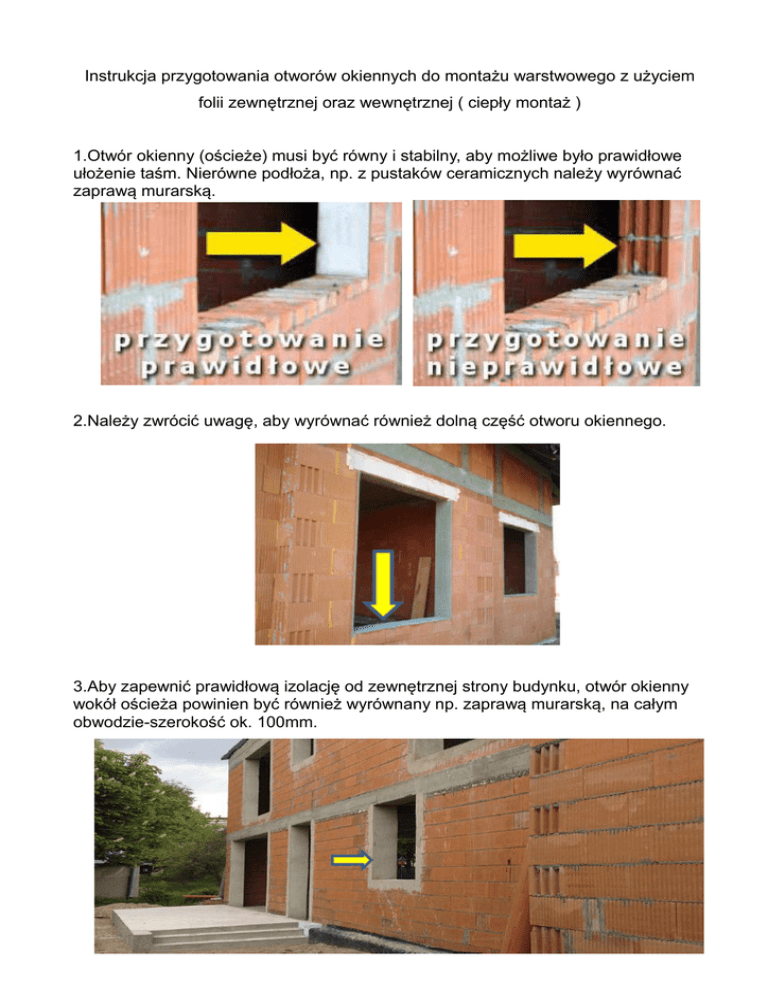 Instrukcja przygotowania otworów okiennych do montażu warstwowego z użyciem folii zewnętrznej oraz wewnętrznej ( ciepły montaż )

1.Otwór okienny (ościeże) musi być równy i stabilny, aby możliwe było prawidłowe ułożenie taśm. Nierówne podłoża, np. z pustaków ceramicznych należy wyrównać zaprawą murarską.

przygotowanie prawidłowe

przygotowanie nieprawidłowe

2.Należy zwrócić uwagę, aby wyrównać również dolną część otworu okiennego.

3.Aby zapewnić prawidłową izolację od zewnętrznej strony budynku, otwór okienny wokół ościeża powinien być również wyrównany np. zaprawą murarską, na całym obwodzie-szerokość ok. 100mm.