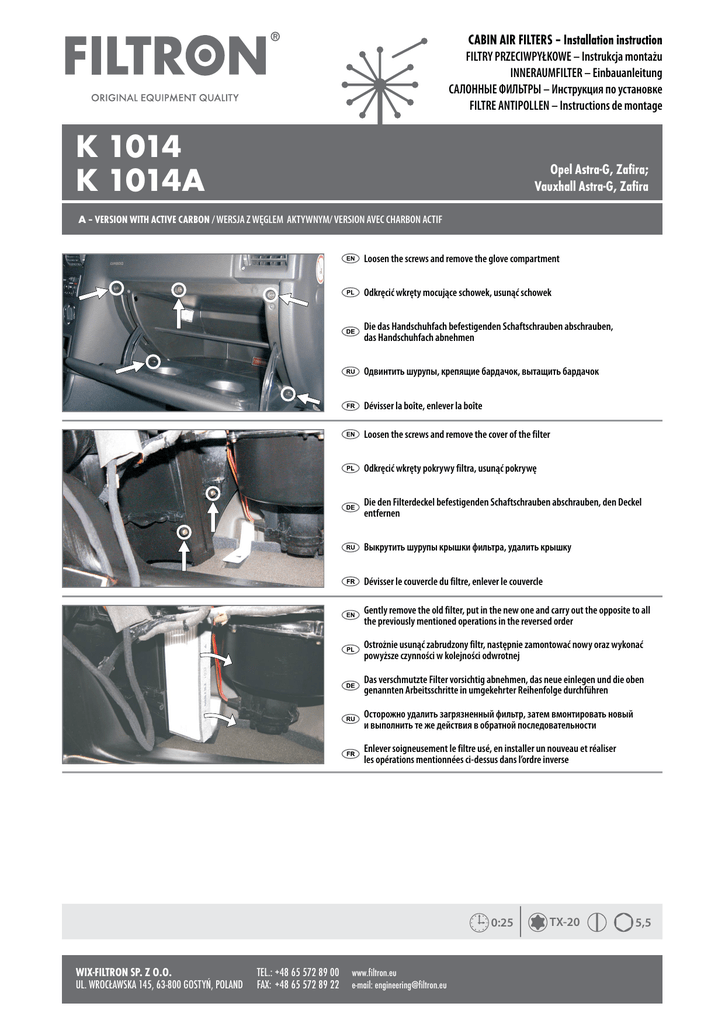 FILTRON®
ORIGINAL EQUIPMENT QUALITY

CABIN AIR FILTERS - Installation instruction
FILTRY PRZECIWPYŁKOWE – Instrukcja montażu
INNERAUMFILTER – Einbauanleitung
САЛОННЫЕ ФИЛЬТРЫ – Инструкция по установке
FILTRE ANTIPOLLEN – Instructions de montage

K 1014
K 1014A

Opel Astra-G, Zafira;
Vauxhall Astra-G, Zafira

A - VERSION WITH ACTIVE CARBON / WERSJA Z WĘGLEM AKTYWNYM/ VERSION AVEC CHARBON ACTIF

EN Loosen the screws and remove the glove compartment

PL Odkręcić wkręty mocujące schowek, usunąć schowek

DE Die das Handschuhfach befestigenden Schaftschrauben abschrauben, das Handschuhfach abnehmen

RU Одвинтить шурупы, крепящие бардачок, вытащить бардачок

FR Dévisser la boîte, enlever la boîte

EN Loosen the screws and remove the cover of the filter

PL Odkręcić wkręty pokrywy filtra, usunąć pokrywę

DE Die den Filterdeckel befestigenden Schaftschrauben abschrauben, den Deckel entfernen

RU Выкрутить шурупы крышки фильтра, удалить крышку

FR Dévisser le couvercle du filtre, enlever le couvercle

EN Gently remove the old filter, put in the new one and carry out the opposite to all the previously mentioned operations in the reversed order

PL Ostrożnie usunąć zabrudzony filtr, następnie zamontować nowy oraz wykonać powyższe czynności w kolejności odwrotnej

DE Das verschmutzte Filter vorsichtig abnehmen, das neue einlegen und die oben genannten Arbeitsschritte in umgekehrter Reihenfolge durchführen

RU Осторожно удалить загрязненный фильтр, затем вмонтировать новый и выполнить те же действия в обратной последовательности

FR Enlever soigneusement le filtre usé, en installer un nouveau et réaliser les opérations mentionnées ci-dessus dans l'ordre inverse

0:25 TX-20 5,5

WIX-FILTRON SP. Z O.O.
UL. WROCŁAWSKA 145, 63-800 GOSTYŃ, POLAND
TEL.: +48 65 572 89 00
FAX: +48 65 572 89 22
www.filtron.eu
e-mail: engineering@filtron.eu