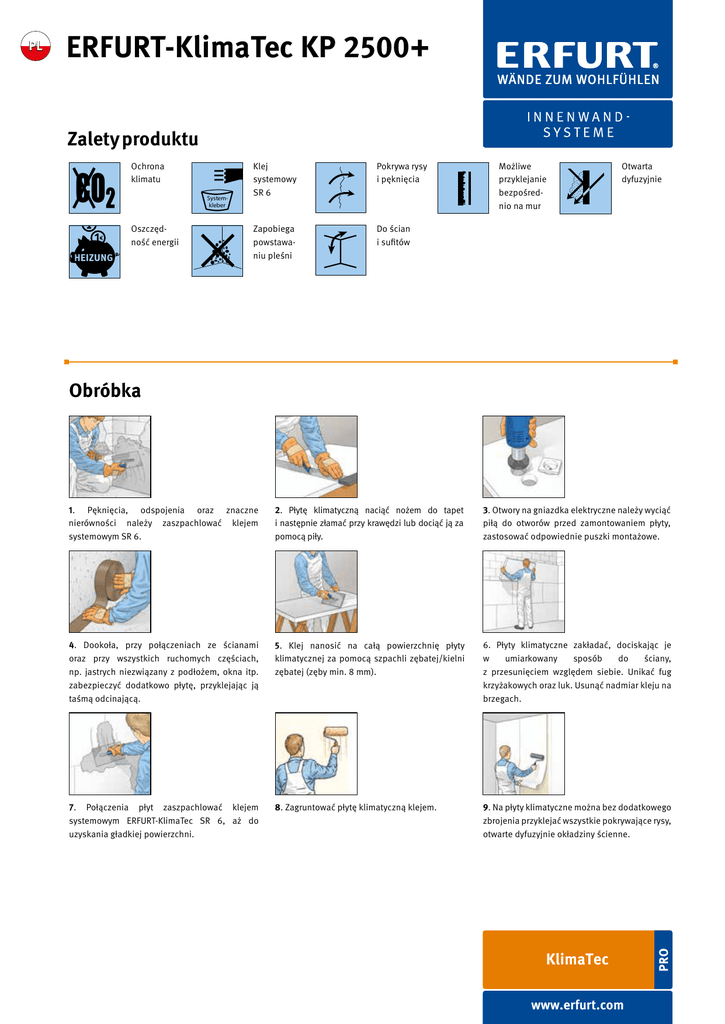 PL

ERFURT-KlimaTec KP 2500+

ERFURT®
WÄNDE ZUM WOHLFÜHLEN

INNENWAND-SYSTEME

Zalety produktu

$CO_2$

Ochrona klimatu

System-kleber

Klej systemowy SR 6

Pokrywa rysy i pęknięcia

Możliwe przyklejanie bezpośrednio na mur

Otwarta dyfuzyjnie

HEIZUNG

Oszczędność energii

Zapobiega powstawaniu pleśni

Do ścian i sufitów

Obróbka

1. Pęknięcia, odspojenia oraz znaczne nierówności należy zaszpachlować klejem systemowym SR 6.

2. Płytę klimatyczną naciąć nożem do tapet i następnie złamać przy krawędzi lub dociąć ją za pomocą piły.

3. Otwory na gniazdka elektryczne należy wyciąć piłą do otworów przed zamontowaniem płyty, zastosować odpowiednie puszki montażowe.

4. Dookoła, przy połączeniach ze ścianami oraz przy wszystkich ruchomych częściach, np. jastrych niezwiązany z podłożem, okna itp. zabezpieczyć dodatkowo płytę, przyklejając ją taśmą odcinającą.

5. Klej nanosić na całą powierzchnię płyty klimatycznej za pomocą szpachli zębatej/kielni zębatej (zęby min. 8 mm).

6. Płyty klimatyczne zakładać, dociskając je w umiarkowany sposób do ściany, z przesunięciem względem siebie. Unikać fug krzyżakowych oraz luk. Usunąć nadmiar kleju na brzegach.

7. Połączenia płyt zaszpachlować klejem systemowym ERFURT-KlimaTec SR 6, aż do uzyskania gładkiej powierzchni.

8. Zagruntować płytę klimatyczną klejem.

9. Na płyty klimatyczne można bez dodatkowego zbrojenia przyklejać wszystkie pokrywające rysy, otwarte dyfuzyjnie okładziny ścienne.

KlimaTec

PRO

www.erfurt.com