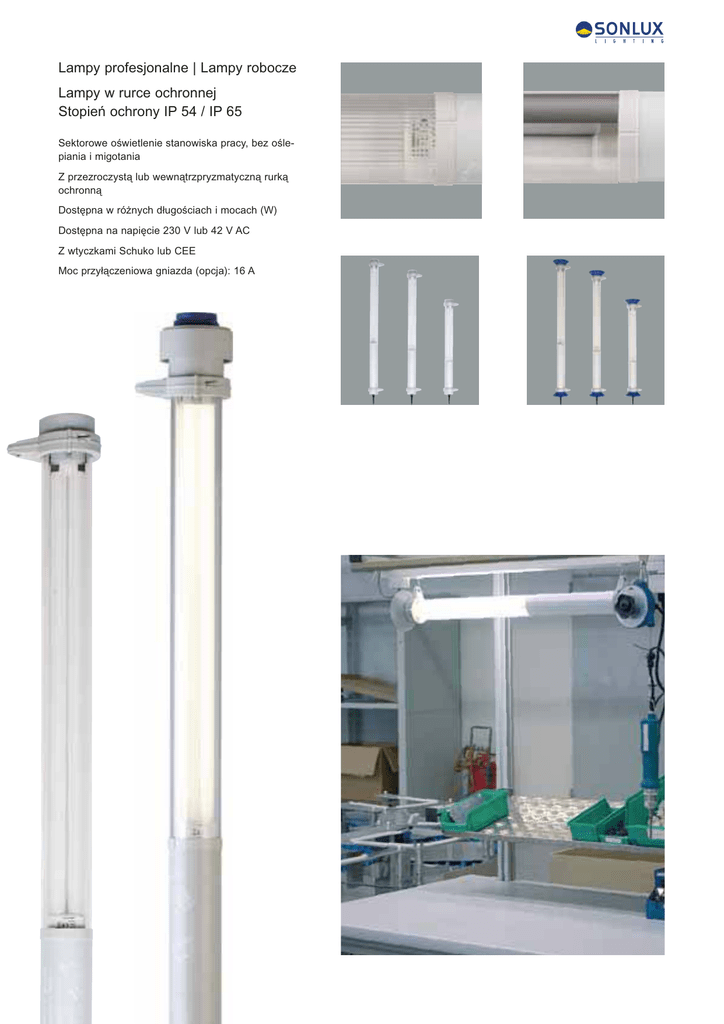 SONLUX
LIGHTING

Lampy profesjonalne | Lampy robocze

Lampy w rurce ochronnej
Stopień ochrony IP 54 / IP 65

Sektorowe oświetlenie stanowiska pracy, bez oślepiania i migotania

Z przezroczystą lub wewnątrzpryzmatyczną rurką ochronną

Dostępna w różnych długościach i mocach (W)

Dostępna na napięcie 230 V lub 42 V AC

Z wtyczkami Schuko lub CEE

Moc przyłączeniowa gniazda (opcja): 16 A