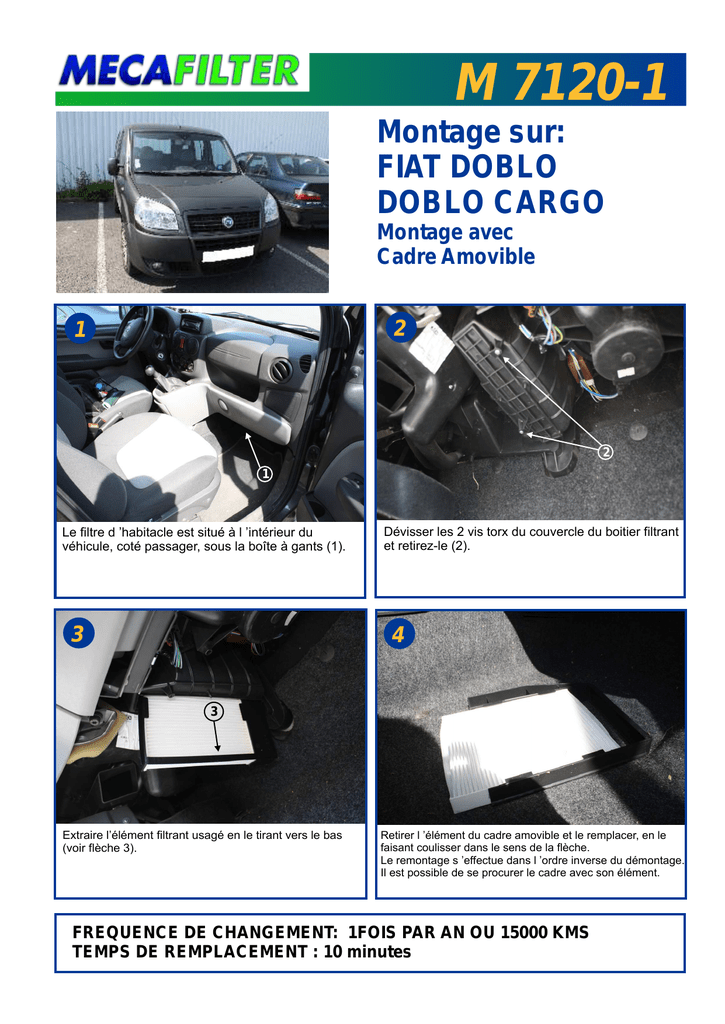 MECAFILTER

M 7120-1

Montage sur:
FIAT DOBLO
DOBLO CARGO
Montage avec
Cadre Amovible

1

1

Le filtre d 'habitacle est situé à l 'intérieur du véhicule, coté passager, sous la boîte à gants (1).

2

2

Dévisser les 2 vis torx du couvercle du boitier filtrant et retirez-le (2).

3

3

Extraire l'élément filtrant usagé en le tirant vers le bas (voir flèche 3).

4

Retirer l 'élément du cadre amovible et le remplacer, en le faisant coulisser dans le sens de la flèche.
Le remontage s 'effectue dans l 'ordre inverse du démontage.
Il est possible de se procurer le cadre avec son élément.

FREQUENCE DE CHANGEMENT: 1FOIS PAR AN OU 15000 KMS
TEMPS DE REMPLACEMENT : 10 minutes