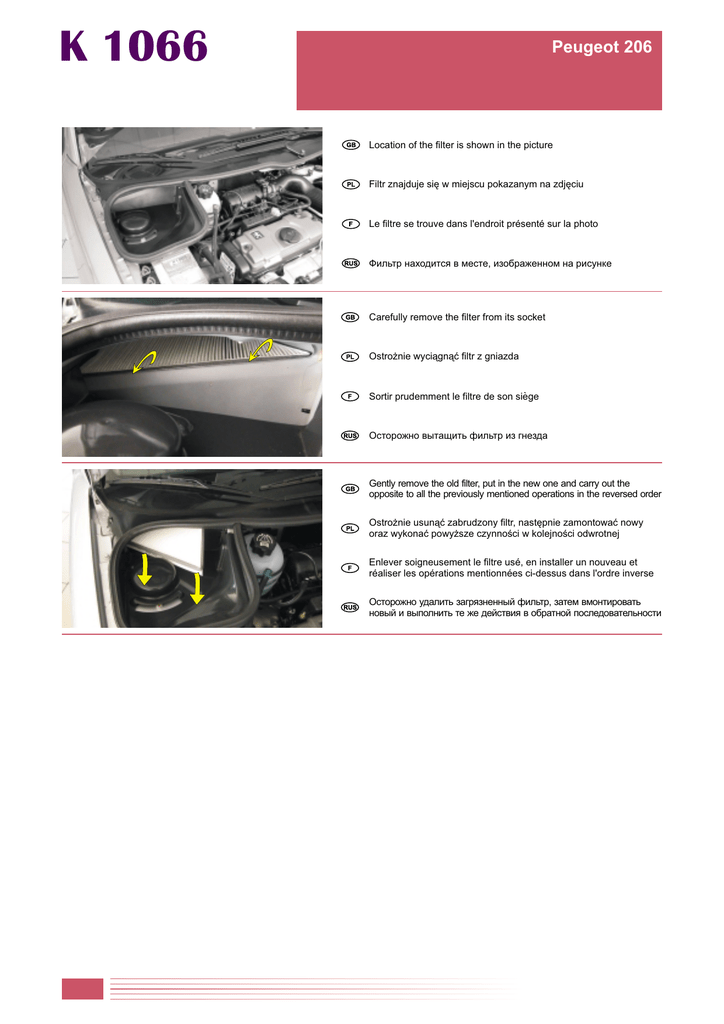 K 1066

Peugeot 206

GB Location of the filter is shown in the picture

PL Filtr znajduje się w miejscu pokazanym na zdjęciu

F Le filtre se trouve dans l'endroit présenté sur la photo

RUS Фильтр находится в месте, изображенном на рисунке

GB Carefully remove the filter from its socket

PL Ostrożnie wyciągnąć filtr z gniazda

F Sortir prudemment le filtre de son siège

RUS Осторожно вытащить фильтр из гнезда

GB Gently remove the old filter, put in the new one and carry out the opposite to all the previously mentioned operations in the reversed order

PL Ostrożnie usunąć zabrudzony filtr, następnie zamontować nowy oraz wykonać powyższe czynności w kolejności odwrotnej

F Enlever soigneusement le filtre usé, en installer un nouveau et réaliser les opérations mentionnées ci-dessus dans l'ordre inverse

RUS Осторожно удалить загрязненный фильтр, затем вмонтировать новый и выполнить те же действия в обратной последовательности