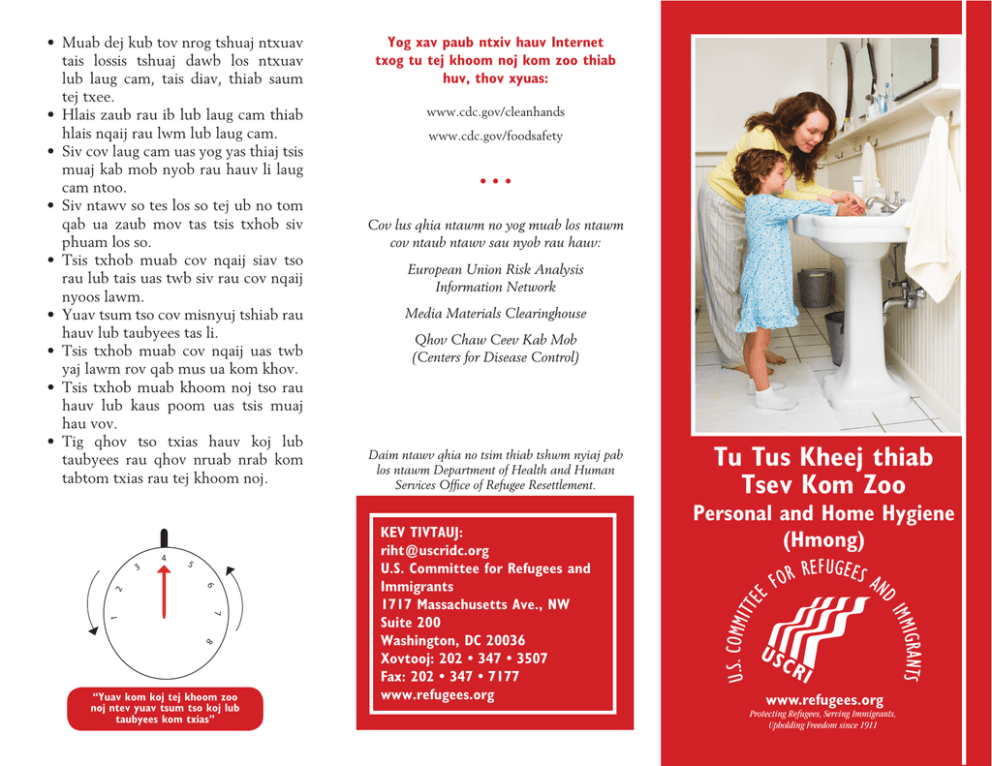 • Muab dej kub tov nrog tshuaj ntxuav tais lossis tshuaj dawb los ntxuav lub laug cam, tais diav, thiab saum tej txee.
• Hlais zaub rau ib lub laug cam thiab hlais nqaij rau lwm lub laug cam.
• Siv cov laug cam uas yog yas thiaj tsis muaj kab mob nyob rau hauv li laug cam ntoo.
• Siv ntawv so tes los so tej ub no tom qab ua zaub mov tas tsis txhob siv phuam los so.
• Tsis txhob muab cov nqaij siav tso rau lub tais uas twb siv rau cov nqaij nyoos lawm.
• Yuav tsum tso cov misnyuj tshiab rau hauv lub taubyees tas li.
• Tsis txhob muab cov nqaij uas twb yaj lawm rov qab mus ua kom khov.
• Tsis txhob muab khoom noj tso rau hauv lub kaus poom uas tsis muaj hau vov.
• Tig qhov tso txias hauv koj lub taubyees rau qhov nruab nrab kom tabtom txias rau tej khoom noj.

1 2 3 4 5 6 7 8

"Yuav kom koj tej khoom zoo noj ntev yuav tsum tso koj lub taubyees kom txias"

Yog xav paub ntxiv hauv Internet txog tu tej khoom noj kom zoo thiab huv, thov xyuas:

www.cdc.gov/cleanhands

www.cdc.gov/foodsafety

• • •

Cov lus qhia ntawm no yog muab los ntawm cov ntaub ntawv sau nyob rau hauv:

European Union Risk Analysis Information Network

Media Materials Clearinghouse

Qhov Chaw Ceev Kab Mob (Centers for Disease Control)

Daim ntawv qhia no tsim thiab tshwm nyiaj pab los ntawm Department of Health and Human Services Office of Refugee Resettlement.

KEV TIVTAUJ:
riht@uscridc.org
U.S. Committee for Refugees and Immigrants
1717 Massachusetts Ave., NW
Suite 200
Washington, DC 20036
Xovtooj: 202 • 347 • 3507
Fax: 202 • 347 • 7177
www.refugees.org

Tu Tus Kheej thiab Tsev Kom Zoo

Personal and Home Hygiene (Hmong)

U.S. COMMITTEE FOR REFUGEES AND IMMIGRANTS

USCRI

www.refugees.org

Protecting Refugees, Serving Immigrants, Upholding Freedom since 1911