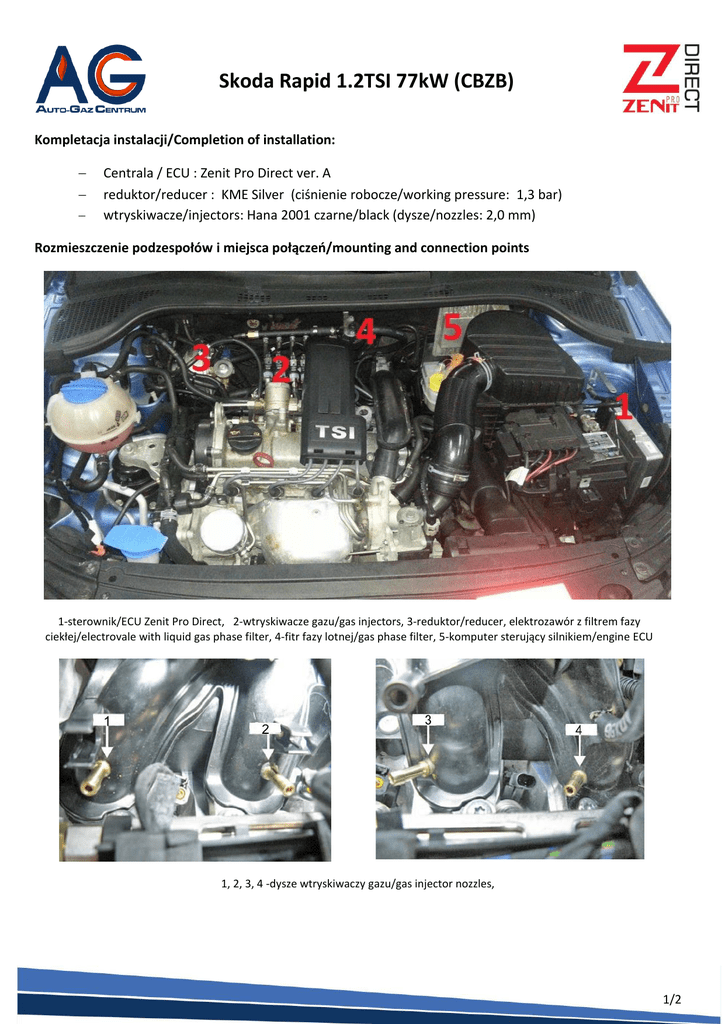 AG
AUTO-GAZ CENTRUM

Skoda Rapid 1.2TSI 77kW (CBZB)

Z DIRECT
ZENIT PRO

Kompletacja instalacji/Completion of installation:

– Centrala / ECU : Zenit Pro Direct ver. A
– reduktor/reducer : KME Silver (ciśnienie robocze/working pressure: 1,3 bar)
– wtryskiwacze/injectors: Hana 2001 czarne/black (dysze/nozzles: 2,0 mm)

Rozmieszczenie podzespołów i miejsca połączeń/mounting and connection points

3 2 4 5 1
TSI

1-sterownik/ECU Zenit Pro Direct, 2-wtryskiwacze gazu/gas injectors, 3-reduktor/reducer, elektrozawór z filtrem fazy ciekłej/electrovale with liquid gas phase filter, 4-fitr fazy lotnej/gas phase filter, 5-komputer sterujący silnikiem/engine ECU

1 2
3 4

1, 2, 3, 4 -dysze wtryskiwaczy gazu/gas injector nozzles,

1/2