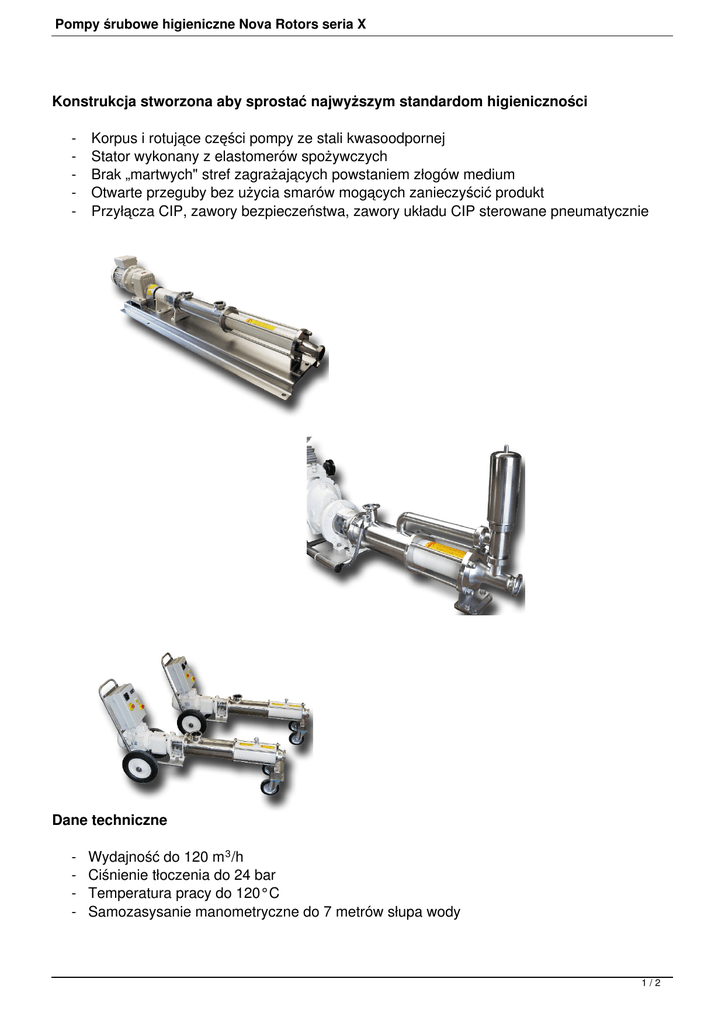 Pompy śrubowe higieniczne Nova Rotors seria X

Konstrukcja stworzona aby sprostać najwyższym standardom higieniczności

- Korpus i rotujące części pompy ze stali kwasoodpornej
- Stator wykonany z elastomerów spożywczych
- Brak „martwych" stref zagrażających powstaniem złogów medium
- Otwarte przeguby bez użycia smarów mogących zanieczyścić produkt
- Przyłącza CIP, zawory bezpieczeństwa, zawory układu CIP sterowane pneumatycznie

Dane techniczne

- Wydajność do 120 $m^3$/h
- Ciśnienie tłoczenia do 24 bar
- Temperatura pracy do 120°C
- Samozasysanie manometryczne do 7 metrów słupa wody

1 / 2