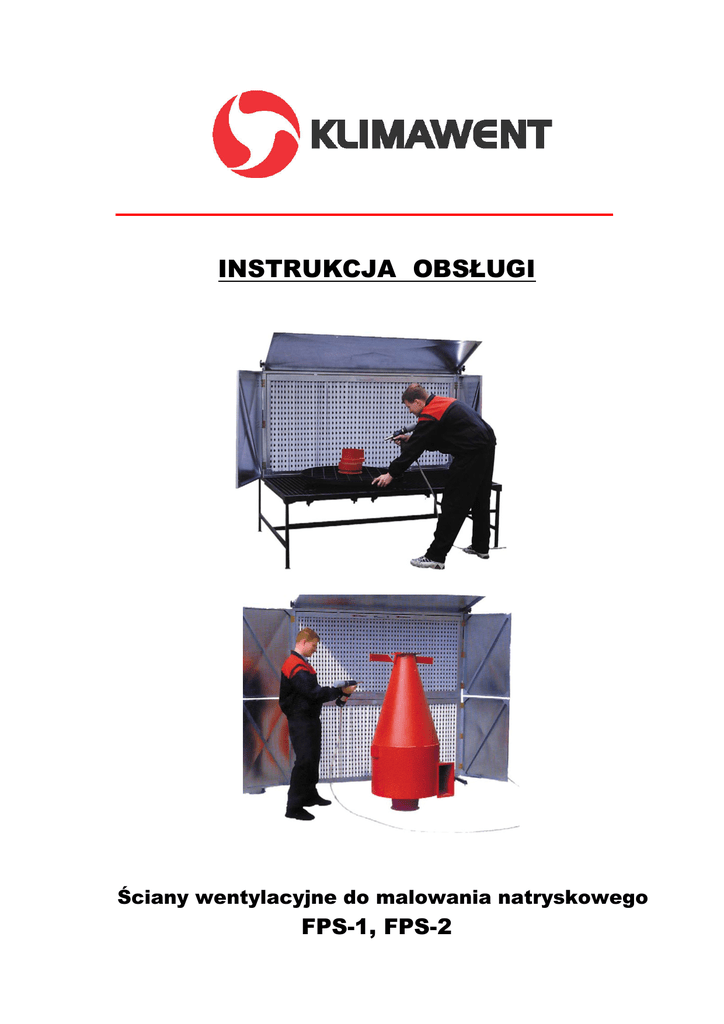 KLIMAWENT

INSTRUKCJA OBSŁUGI

Ściany wentylacyjne do malowania natryskowego
FPS-1, FPS-2