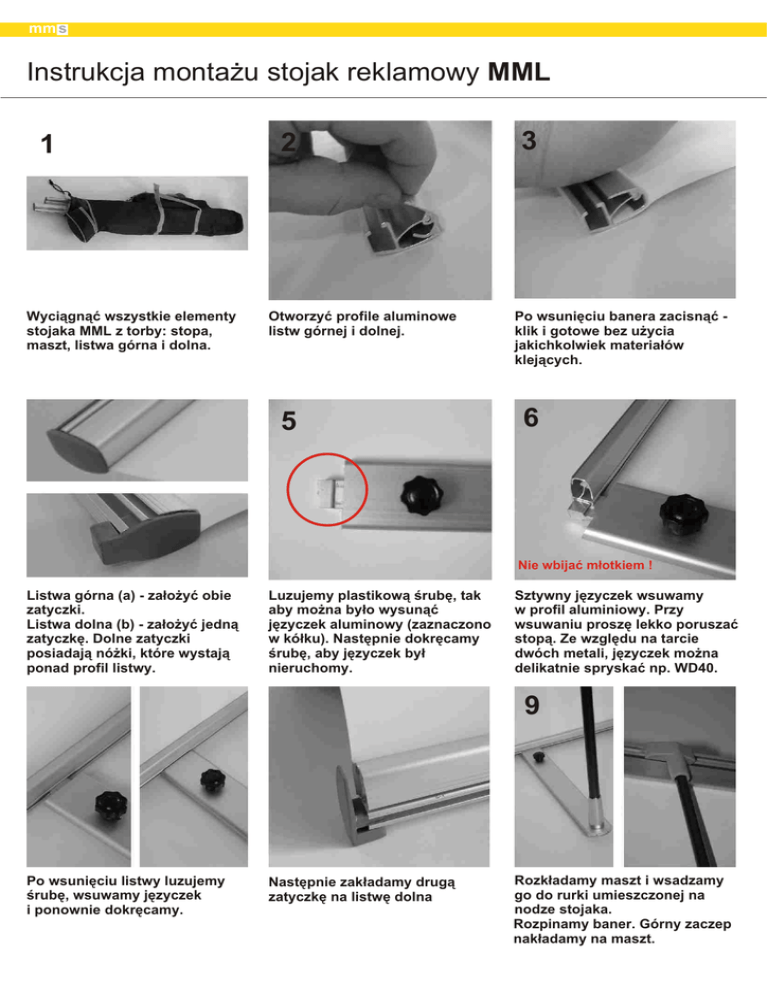 mms

Instrukcja montażu stojak reklamowy **MML**

1

Wyciągnąć wszystkie elementy stojaka MML z torby: stopa, maszt, listwa górna i dolna.

2

Otworzyć profile aluminowe listw górnej i dolnej.

3

Po wsunięciu banera zacisnąć - klik i gotowe bez użycia jakichkolwiek materiałów klejących.

Listwa górna (a) - założyć obie zatyczki.
Listwa dolna (b) - założyć jedną zatyczkę. Dolne zatyczki posiadają nóżki, które wystają ponad profil listwy.

5

Luzujemy plastikową śrubę, tak aby można było wysunąć języczek aluminowy (zaznaczono w kółku). Następnie dokręcamy śrubę, aby języczek był nieruchomy.

6

Nie wbijać młotkiem !

Sztywny języczek wsuwamy w profil aluminiowy. Przy wsuwaniu proszę lekko poruszać stopą. Ze względu na tarcie dwóch metali, języczek można delikatnie spryskać np. WD40.

Po wsunięciu listwy luzujemy śrubę, wsuwamy języczek i ponownie dokręcamy.

Następnie zakładamy drugą zatyczkę na listwę dolna

9

Rozkładamy maszt i wsadzamy go do rurki umieszczonej na nodze stojaka.
Rozpinamy baner. Górny zaczep nakładamy na maszt.