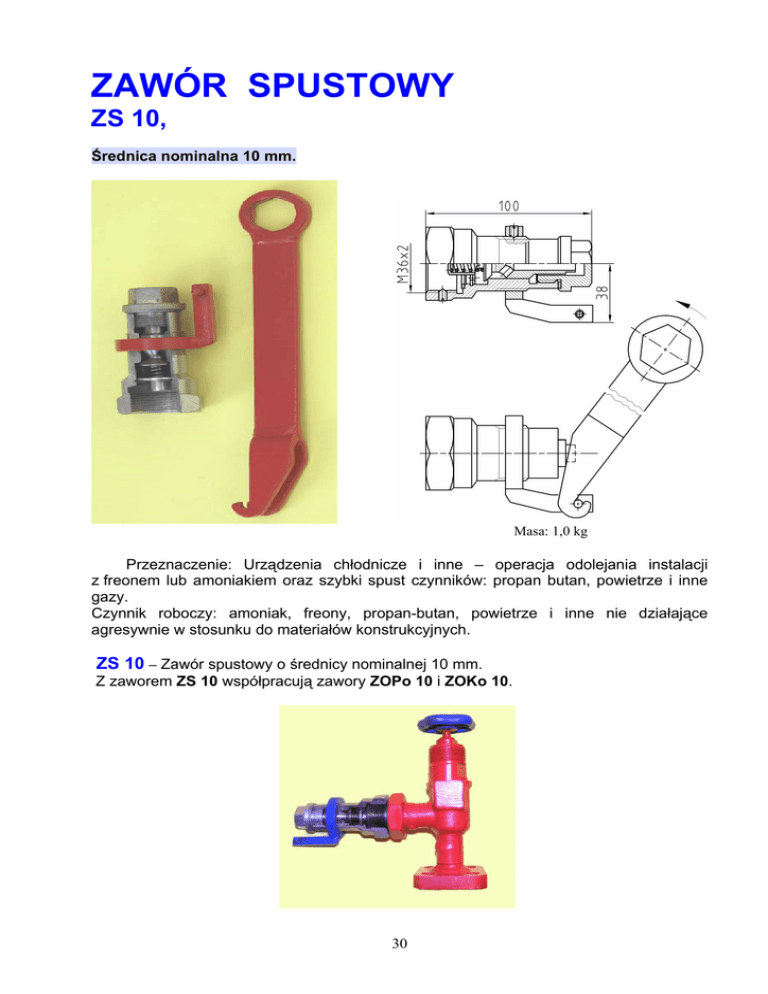 ZAWÓR SPUSTOWY
ZS 10,

Średnica nominalna 10 mm.

100
M36x2
38

Masa: 1,0 kg

Przeznaczenie: Urządzenia chłodnicze i inne – operacja odolejania instalacji z freonem lub amoniakiem oraz szybki spust czynników: propan butan, powietrze i inne gazy.
Czynnik roboczy: amoniak, freony, propan-butan, powietrze i inne nie działające agresywnie w stosunku do materiałów konstrukcyjnych.

ZS 10 – Zawór spustowy o średnicy nominalnej 10 mm.
Z zaworem ZS 10 współpracują zawory ZOPo 10 i ZOKo 10.

30