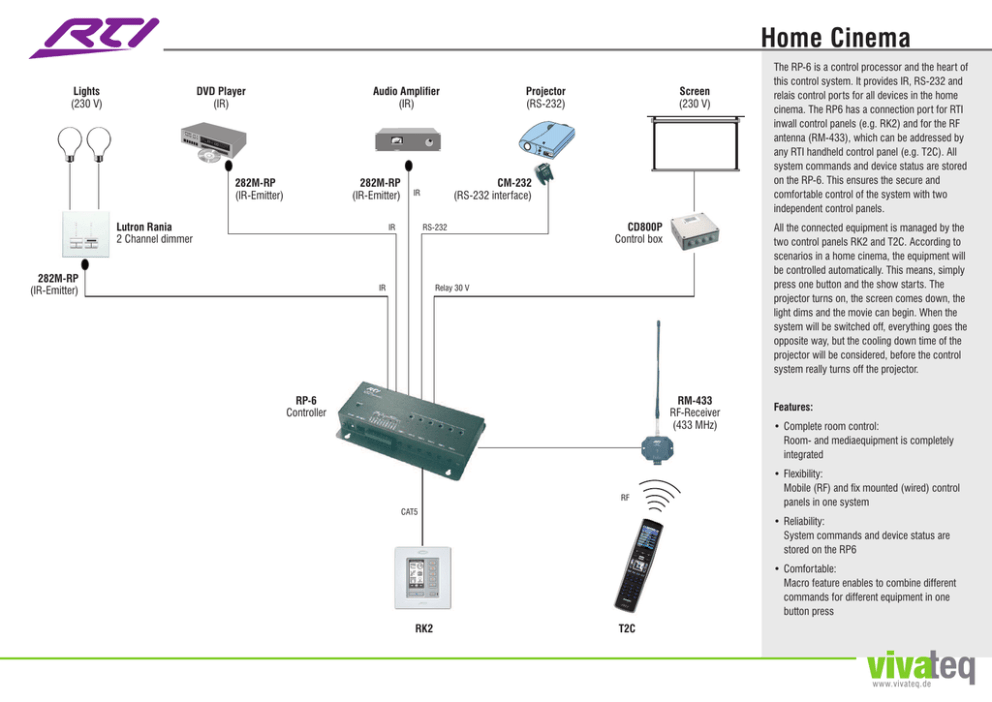 RTI

Home Cinema

Lights
(230 V)

DVD Player
(IR)

Audio Amplifier
(IR)

Projector
(RS-232)

Screen
(230 V)

282M-RP
(IR-Emitter)

282M-RP
(IR-Emitter)

IR

CM-232
(RS-232 interface)

Lutron Rania
2 Channel dimmer

IR

RS-232

CD800P
Control box

282M-RP
(IR-Emitter)

IR

Relay 30 V

RP-6
Controller

RM-433
RF-Receiver
(433 MHz)

RF

CAT5

RK2

T2C

The RP-6 is a control processor and the heart of this control system. It provides IR, RS-232 and relais control ports for all devices in the home cinema. The RP6 has a connection port for RTI inwall control panels (e.g. RK2) and for the RF antenna (RM-433), which can be addressed by any RTI handheld control panel (e.g. T2C). All system commands and device status are stored on the RP-6. This ensures the secure and comfortable control of the system with two independent control panels.

All the connected equipment is managed by the two control panels RK2 and T2C. According to scenarios in a home cinema, the equipment will be controlled automatically. This means, simply press one button and the show starts. The projector turns on, the screen comes down, the light dims and the movie can begin. When the system will be switched off, everything goes the opposite way, but the cooling down time of the projector will be considered, before the control system really turns off the projector.

Features:

• Complete room control:
Room- and mediaequipment is completely integrated

• Flexibility:
Mobile (RF) and fix mounted (wired) control panels in one system

• Reliability:
System commands and device status are stored on the RP6

• Comfortable:
Macro feature enables to combine different commands for different equipment in one button press

vivateq
www.vivateq.de