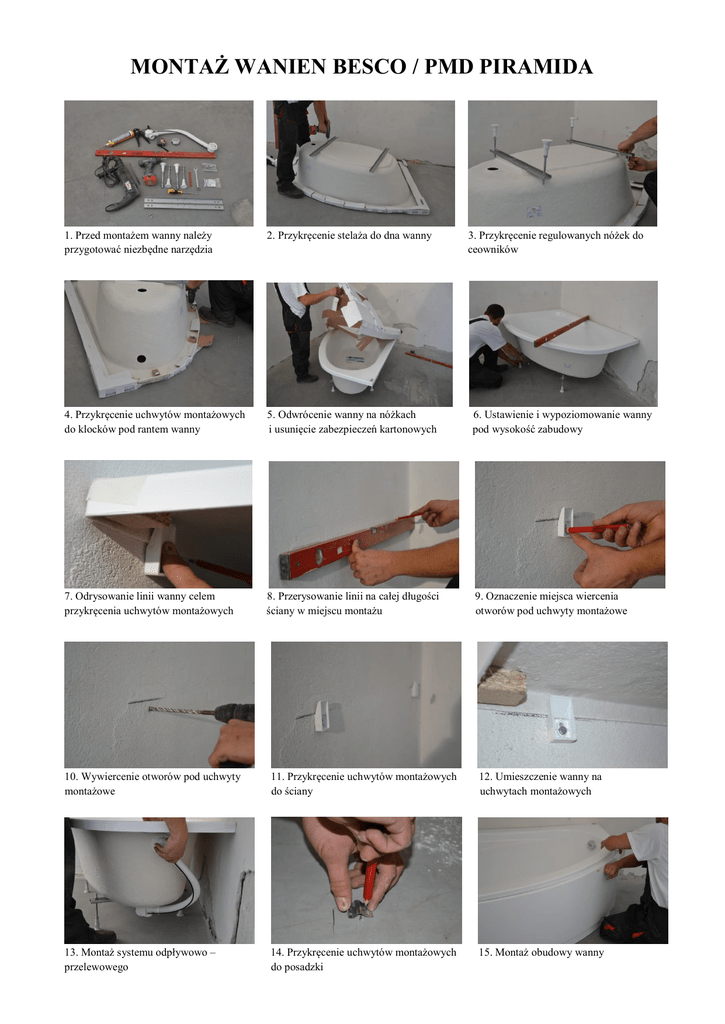 MONTAŻ WANIEN BESCO / PMD PIRAMIDA

1. Przed montażem wanny należy przygotować niezbędne narzędzia

2. Przykręcenie stelaża do dna wanny

3. Przykręcenie regulowanych nóżek do ceowników

4. Przykręcenie uchwytów montażowych do klocków pod rantem wanny

5. Odwrócenie wanny na nóżkach i usunięcie zabezpieczeń kartonowych

6. Ustawienie i wypoziomowanie wanny pod wysokość zabudowy

7. Odrysowanie linii wanny celem przykręcenia uchwytów montażowych

8. Przerysowanie linii na całej długości ściany w miejscu montażu

9. Oznaczenie miejsca wiercenia otworów pod uchwyty montażowe

10. Wywiercenie otworów pod uchwyty montażowe

11. Przykręcenie uchwytów montażowych do ściany

12. Umieszczenie wanny na uchwytach montażowych

13. Montaż systemu odpływowo – przelewowego

14. Przykręcenie uchwytów montażowych do posadzki

15. Montaż obudowy wanny