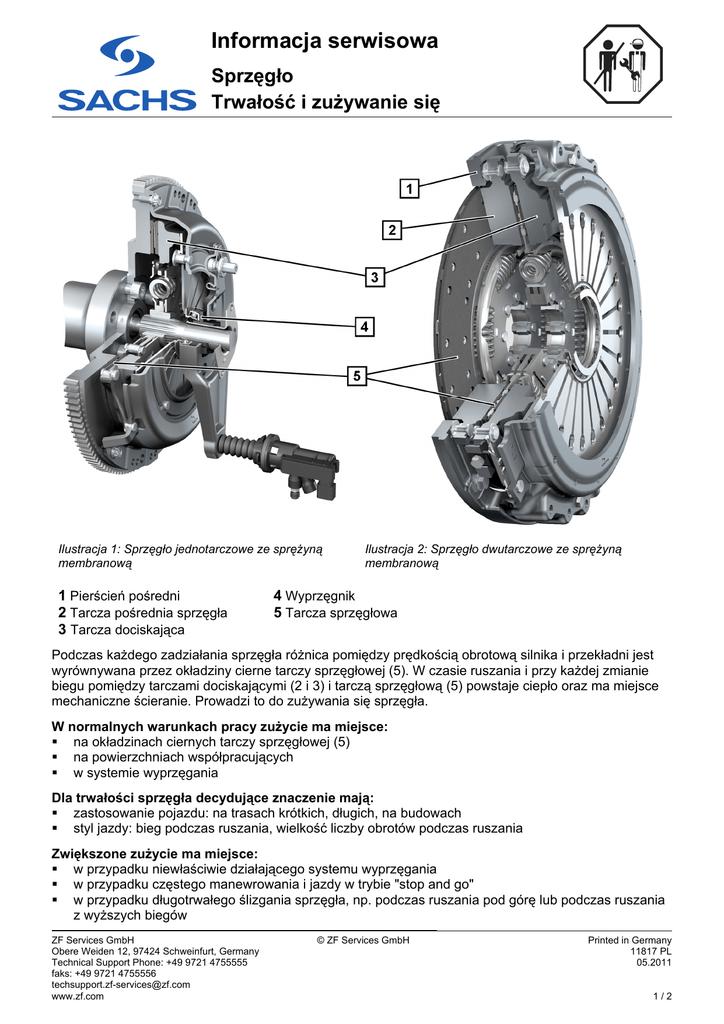 SACHS

Informacja serwisowa

Sprzęgło

Trwałość i zużywanie się

1

2

3

4

5

Ilustracja 1: Sprzęgło jednotarczowe ze sprężyną membranową

Ilustracja 2: Sprzęgło dwutarczowe ze sprężyną membranową

**1** Pierścień pośredni
**2** Tarcza pośrednia sprzęgła
**3** Tarcza dociskająca

**4** Wyprzęgnik
**5** Tarcza sprzęgłowa

Podczas każdego zadziałania sprzęgła różnica pomiędzy prędkością obrotową silnika i przekładni jest wyrównywana przez okładziny cierne tarczy sprzęgłowej (5). W czasie ruszania i przy każdej zmianie biegu pomiędzy tarczami dociskającymi (2 i 3) i tarczą sprzęgłową (5) powstaje ciepło oraz ma miejsce mechaniczne ścieranie. Prowadzi to do zużywania się sprzęgła.

**W normalnych warunkach pracy zużycie ma miejsce:**
▪ na okładzinach ciernych tarczy sprzęgłowej (5)
▪ na powierzchniach współpracujących
▪ w systemie wyprzęgania

**Dla trwałości sprzęgła decydujące znaczenie mają:**
▪ zastosowanie pojazdu: na trasach krótkich, długich, na budowach
▪ styl jazdy: bieg podczas ruszania, wielkość liczby obrotów podczas ruszania

**Zwiększone zużycie ma miejsce:**
▪ w przypadku niewłaściwie działającego systemu wyprzęgania
▪ w przypadku częstego manewrowania i jazdy w trybie "stop and go"
▪ w przypadku długotrwałego ślizgania sprzęgła, np. podczas ruszania pod górę lub podczas ruszania z wyższych biegów

ZF Services GmbH
Obere Weiden 12, 97424 Schweinfurt, Germany
Technical Support Phone: +49 9721 4755555
faks: +49 9721 4755556
techsupport.zf-services@zf.com
www.zf.com

© ZF Services GmbH

Printed in Germany
11817 PL
05.2011

1 / 2