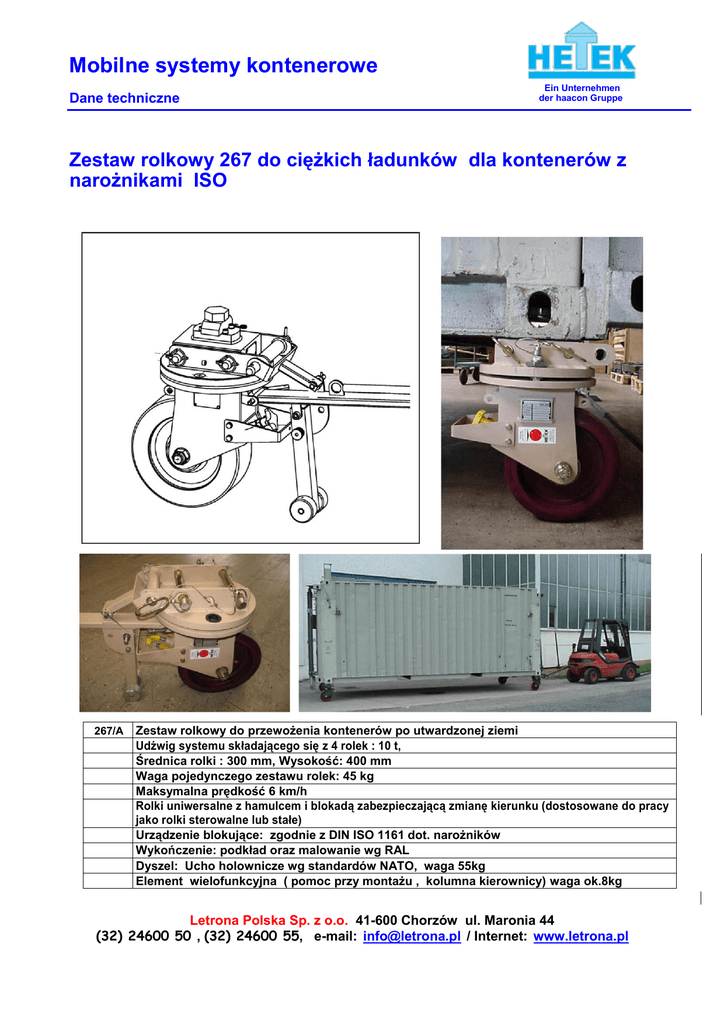 Mobilne systemy kontenerowe

Dane techniczne

HETEK

Ein Unternehmen der haacon Gruppe

Zestaw rolkowy 267 do ciężkich ładunków dla kontenerów z narożnikami ISO

| 267/A | Zestaw rolkowy do przewożenia kontenerów po utwardzonej ziemi |
|---|---|
| | Udźwig systemu składającego się z 4 rolek : 10 t, |
| | Średnica rolki : 300 mm, Wysokość: 400 mm |
| | Waga pojedynczego zestawu rolek: 45 kg |
| | Maksymalna prędkość 6 km/h |
| | Rolki uniwersalne z hamulcem i blokadą zabezpieczającą zmianę kierunku (dostosowane do pracy jako rolki sterowalne lub stałe) |
| | Urządzenie blokujące: zgodnie z DIN ISO 1161 dot. narożników |
| | Wykończenie: podkład oraz malowanie wg RAL |
| | Dyszel: Ucho holownicze wg standardów NATO, waga 55kg |
| | Element wielofunkcyjna ( pomoc przy montażu , kolumna kierownicy) waga ok.8kg |

Letrona Polska Sp. z o.o. 41-600 Chorzów ul. Maronia 44
(32) 24600 50 , (32) 24600 55, e-mail: info@letrona.pl / Internet: www.letrona.pl