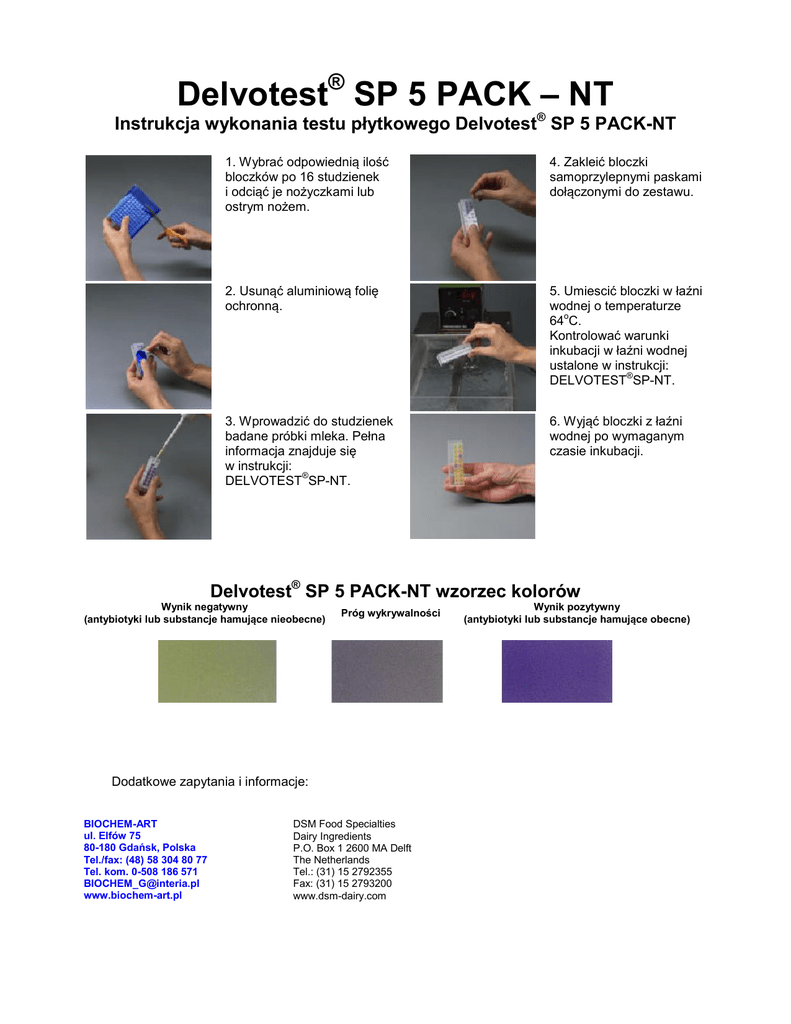 Delvotest® SP 5 PACK – NT

Instrukcja wykonania testu płytkowego Delvotest® SP 5 PACK-NT

1. Wybrać odpowiednią ilość bloczków po 16 studzienek i odciąć je nożyczkami lub ostrym nożem.

2. Usunąć aluminiową folię ochronną.

3. Wprowadzić do studzienek badane próbki mleka. Pełna informacja znajduje się w instrukcji: DELVOTEST®SP-NT.

4. Zakleić bloczki samoprzylepnymi paskami dołączonymi do zestawu.

5. Umiescić bloczki w łaźni wodnej o temperaturze 64°C. Kontrolować warunki inkubacji w łaźni wodnej ustalone w instrukcji: DELVOTEST®SP-NT.

6. Wyjąć bloczki z łaźni wodnej po wymaganym czasie inkubacji.

Delvotest® SP 5 PACK-NT wzorzec kolorów

Wynik negatywny (antybiotyki lub substancje hamujące nieobecne)

Próg wykrywalności

Wynik pozytywny (antybiotyki lub substancje hamujące obecne)

Dodatkowe zapytania i informacje:

BIOCHEM-ART
ul. Elfów 75
80-180 Gdańsk, Polska
Tel./fax: (48) 58 304 80 77
Tel. kom. 0-508 186 571
BIOCHEM_G@interia.pl
www.biochem-art.pl

DSM Food Specialties
Dairy Ingredients
P.O. Box 1 2600 MA Delft
The Netherlands
Tel.: (31) 15 2792355
Fax: (31) 15 2793200
www.dsm-dairy.com