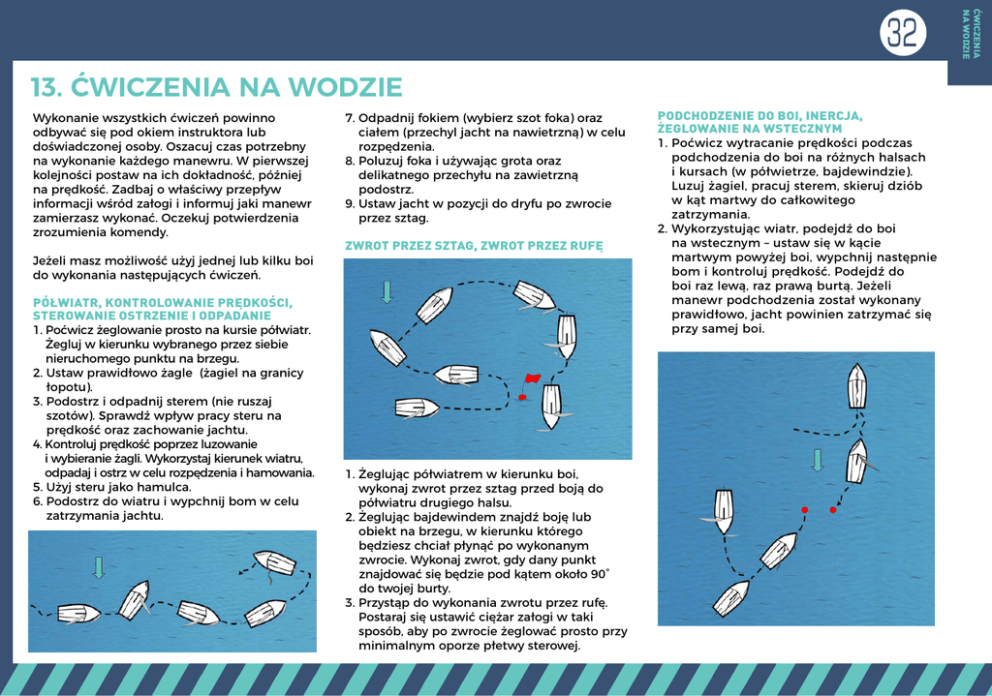 32

ĆWICZENIA NA WODZIE

13. ĆWICZENIA NA WODZIE

Wykonanie wszystkich ćwiczeń powinno odbywać się pod okiem instruktora lub doświadczonej osoby. Oszacuj czas potrzebny na wykonanie każdego manewru. W pierwszej kolejności postaw na ich dokładność, później na prędkość. Zadbaj o właściwy przepływ informacji wśród załogi i informuj jaki manewr zamierzasz wykonać. Oczekuj potwierdzenia zrozumienia komendy.

Jeżeli masz możliwość użyj jednej lub kilku boi do wykonania następujących ćwiczeń.

PÓŁWIATR, KONTROLOWANIE PRĘDKOŚCI, STEROWANIE OSTRZENIE I ODPADANIE
1. Poćwicz żeglowanie prosto na kursie półwiatr. Żegluj w kierunku wybranego przez siebie nieruchomego punktu na brzegu.
2. Ustaw prawidłowo żagle (żagiel na granicy łopotu).
3. Podostrz i odpadnij sterem (nie ruszaj szotów). Sprawdź wpływ pracy steru na prędkość oraz zachowanie jachtu.
4. Kontroluj prędkość poprzez luzowanie i wybieranie żagli. Wykorzystaj kierunek wiatru, odpadaj i ostrz w celu rozpędzenia i hamowania.
5. Użyj steru jako hamulca.
6. Podostrz do wiatru i wypchnij bom w celu zatrzymania jachtu.

7. Odpadnij fokiem (wybierz szot foka) oraz ciałem (przechyl jacht na nawietrzną) w celu rozpędzenia.
8. Poluzuj foka i używając grota oraz delikatnego przechyłu na zawietrzną podostrz.
9. Ustaw jacht w pozycji do dryfu po zwrocie przez sztag.

ZWROT PRZEZ SZTAG, ZWROT PRZEZ RUFĘ

1. Żeglując półwiatrem w kierunku boi, wykonaj zwrot przez sztag przed boją do półwiatru drugiego halsu.
2. Żeglując bajdewindem znajdź boję lub obiekt na brzegu, w kierunku którego będziesz chciał płynąć po wykonanym zwrocie. Wykonaj zwrot, gdy dany punkt znajdować się będzie pod kątem około 90° do twojej burty.
3. Przystąp do wykonania zwrotu przez rufę. Postaraj się ustawić ciężar załogi w taki sposób, aby po zwrocie żeglować prosto przy minimalnym oporze płetwy sterowej.

PODCHODZENIE DO BOI, INERCJA, ŻEGLOWANIE NA WSTECZNYM
1. Poćwicz wytracanie prędkości podczas podchodzenia do boi na różnych halsach i kursach (w półwietrze, bajdewindzie). Luzuj żagiel, pracuj sterem, skieruj dziób w kąt martwy do całkowitego zatrzymania.
2. Wykorzystując wiatr, podejdź do boi na wstecznym – ustaw się w kącie martwym powyżej boi, wypchnij następnie bom i kontroluj prędkość. Podejdź do boi raz lewą, raz prawą burtą. Jeżeli manewr podchodzenia został wykonany prawidłowo, jacht powinien zatrzymać się przy samej boi.