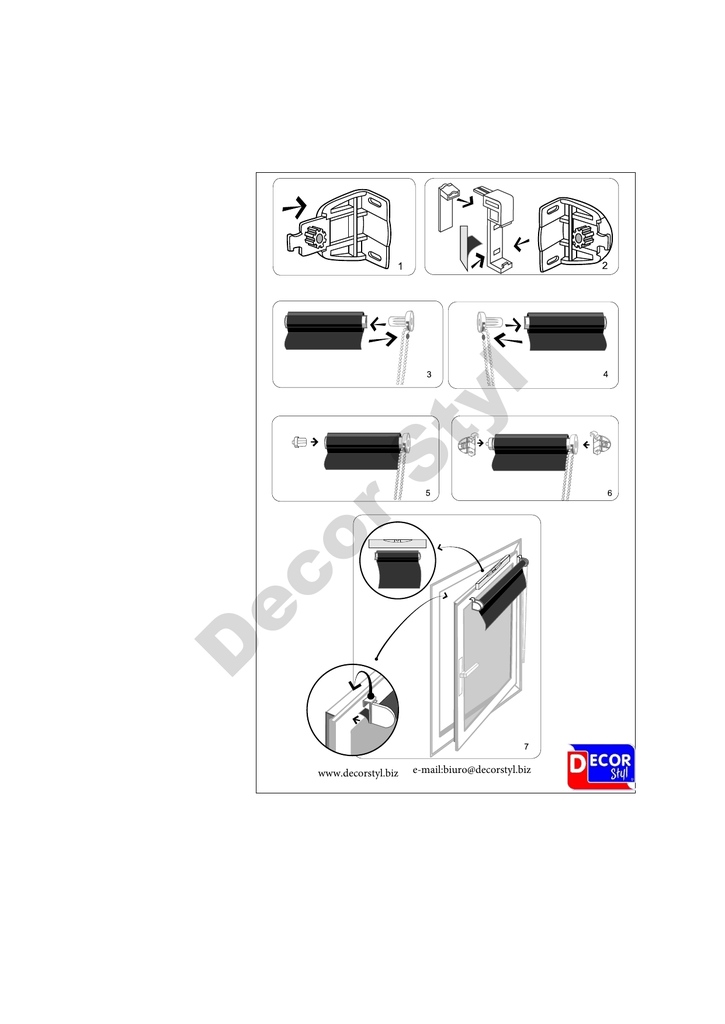 1
2
3
4
5
6
7
Decor Styl
www.decorstyl.biz
e-mail:biuro@decorstyl.biz
DECOR Styl