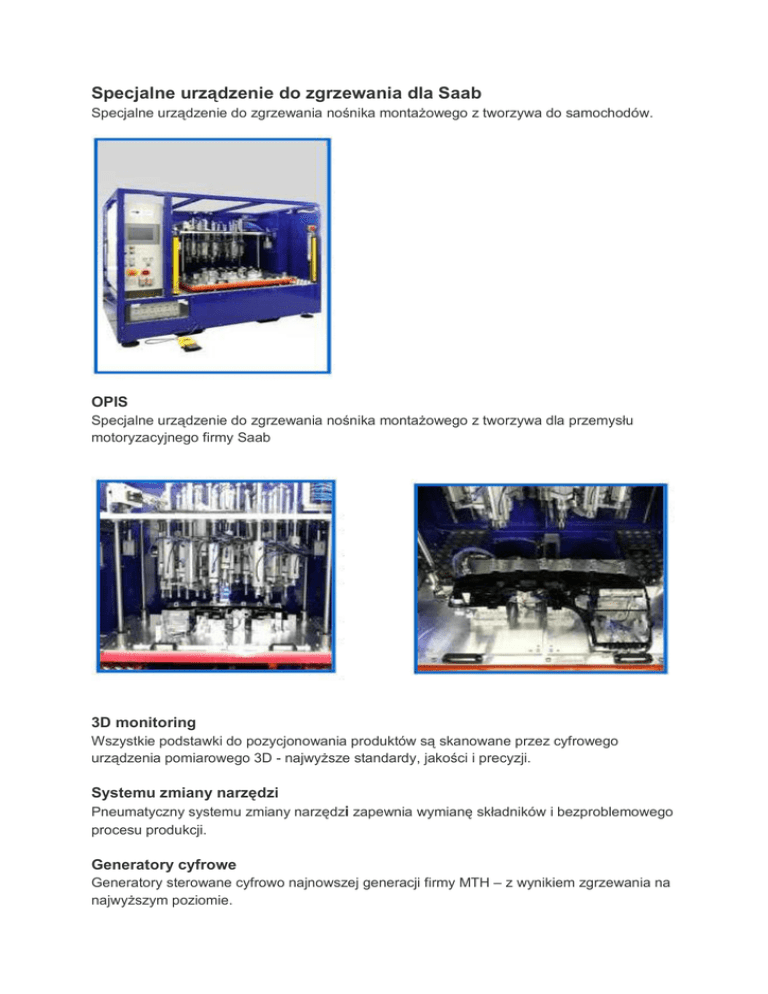 Specjalne urządzenie do zgrzewania dla Saab
Specjalne urządzenie do zgrzewania nośnika montażowego z tworzywa do samochodów.

OPIS
Specjalne urządzenie do zgrzewania nośnika montażowego z tworzywa dla przemysłu motoryzacyjnego firmy Saab

3D monitoring
Wszystkie podstawki do pozycjonowania produktów są skanowane przez cyfrowego urządzenia pomiarowego 3D - najwyższe standardy, jakości i precyzji.

Systemu zmiany narzędzi
Pneumatyczny systemu zmiany narzędzi zapewnia wymianę składników i bezproblemowego procesu produkcji.

Generatory cyfrowe
Generatory sterowane cyfrowo najnowszej generacji firmy MTH – z wynikiem zgrzewania na najwyższym poziomie.