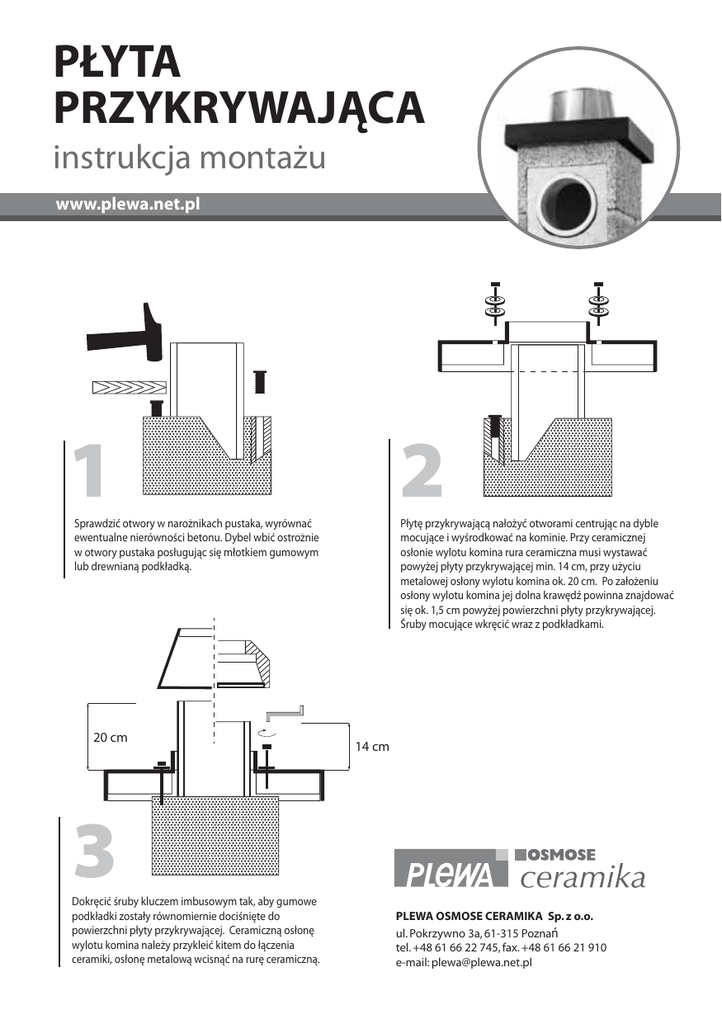 PŁYTA PRZYKRYWAJĄCA

instrukcja montażu

www.plewa.net.pl

1

Sprawdzić otwory w narożnikach pustaka, wyrównać ewentualne nierówności betonu. Dybel wbić ostrożnie w otwory pustaka posługując się młotkiem gumowym lub drewnianą podkładką.

2

Płytę przykrywającą nałożyć otworami centrując na dyble mocujące i wyśrodkować na kominie. Przy ceramicznej osłonie wylotu komina rura ceramiczna musi wystawać powyżej płyty przykrywającej min. 14 cm, przy użyciu metalowej osłony wylotu komina ok. 20 cm. Po założeniu osłony wylotu komina jej dolna krawędź powinna znajdować się ok. 1,5 cm powyżej powierzchni płyty przykrywającej. Śruby mocujące wkręcić wraz z podkładkami.

20 cm

14 cm

3

Dokręcić śruby kluczem imbusowym tak, aby gumowe podkładki zostały równomiernie dociśnięte do powierzchni płyty przykrywającej. Ceramiczną osłonę wylotu komina należy przykleić kitem do łączenia ceramiki, osłonę metalową wcisnąć na rurę ceramiczną.

PLEWA OSMOSE ceramika

PLEWA OSMOSE CERAMIKA Sp. z o.o.
ul. Pokrzywno 3a, 61-315 Poznań
tel. +48 61 66 22 745, fax. +48 61 66 21 910
e-mail: plewa@plewa.net.pl