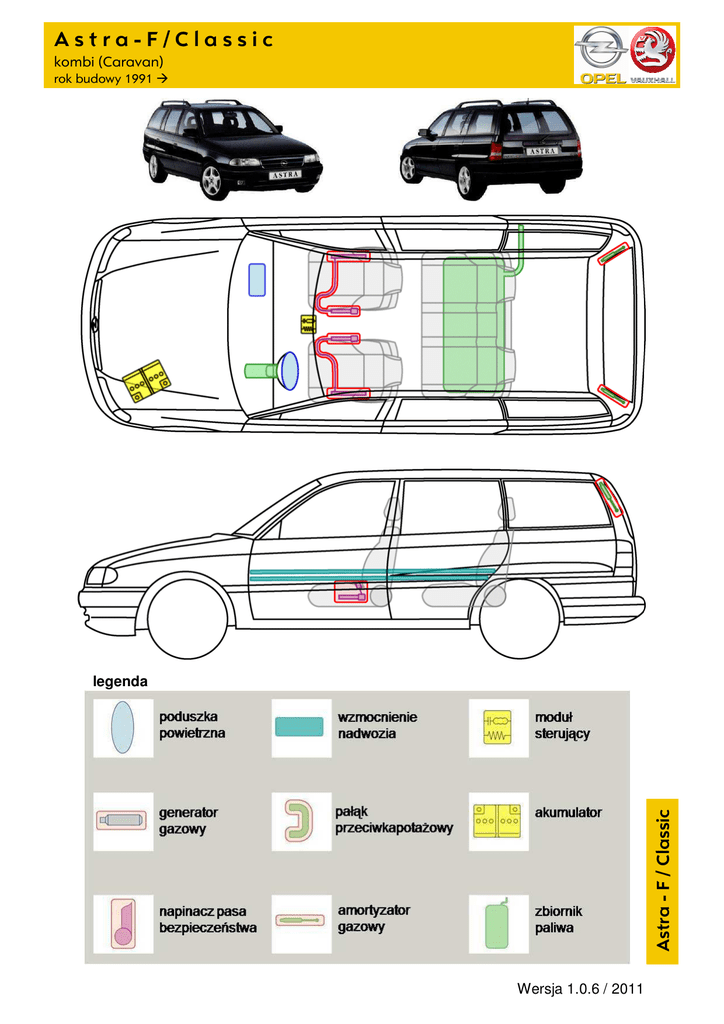 Astra-F/Classic
kombi (Caravan)
rok budowy 1991 →

OPEL VAUXHALL

ASTRA

ASTRA

legenda

poduszka powietrzna

wzmocnienie nadwozia

moduł sterujący

generator gazowy

pałąk przeciwkapotażowy

akumulator

napinacz pasa bezpieczeństwa

amortyzator gazowy

zbiornik paliwa

Astra - F / Classic

Wersja 1.0.6 / 2011