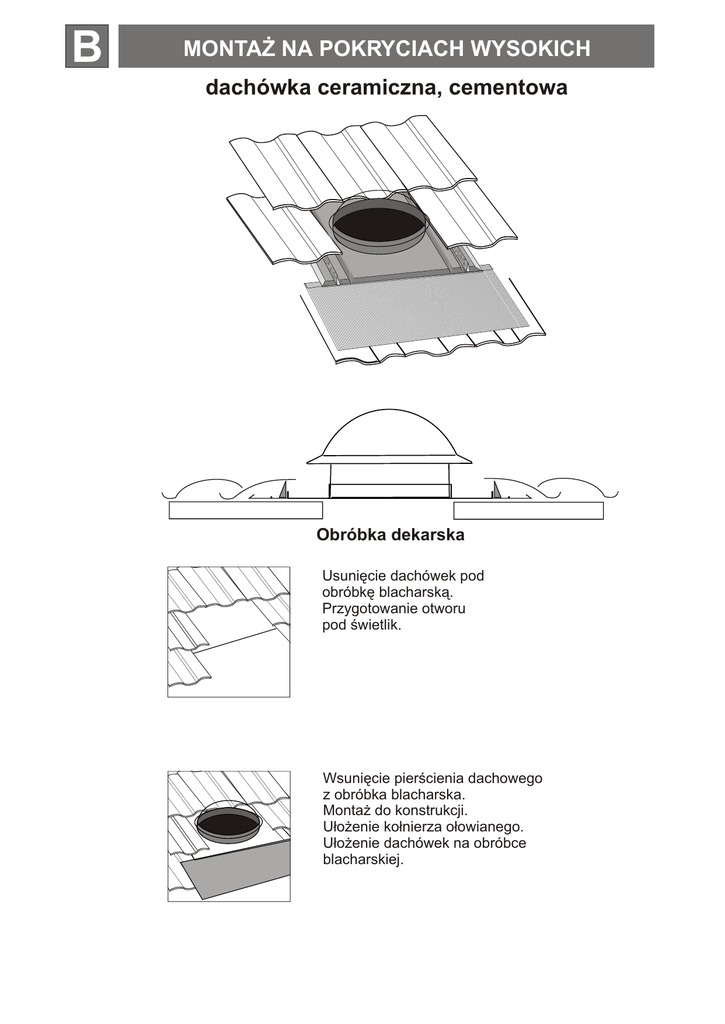 B

MONTAŻ NA POKRYCIACH WYSOKICH

dachówka ceramiczna, cementowa

Obróbka dekarska

Usunięcie dachówek pod obróbkę blacharską. Przygotowanie otworu pod świetlik.

Wsunięcie pierścienia dachowego z obróbka blacharska. Montaż do konstrukcji. Ułożenie kołnierza ołowianego. Ułożenie dachówek na obróbce blacharskiej.