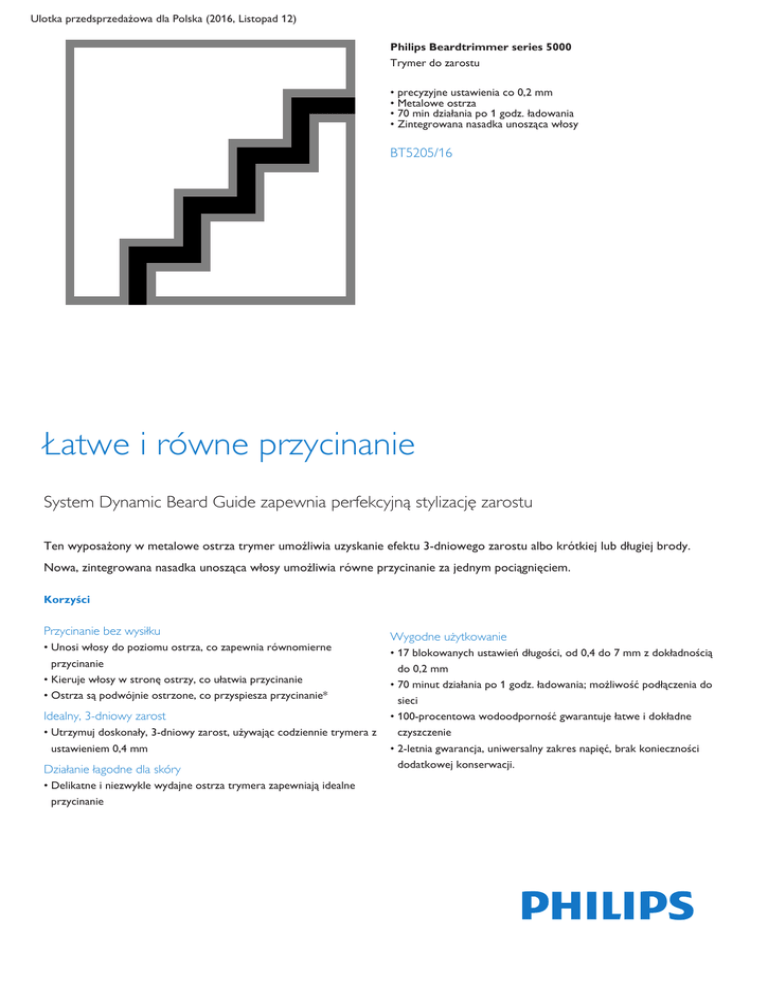 Ulotka przedsprzedażowa dla Polska (2016, Listopad 12)

Philips Beardtrimmer series 5000
Trymer do zarostu

• precyzyjne ustawienia co 0,2 mm
• Metalowe ostrza
• 70 min działania po 1 godz. ładowania
• Zintegrowana nasadka unosząca włosy

BT5205/16

Łatwe i równe przycinanie

System Dynamic Beard Guide zapewnia perfekcyjną stylizację zarostu

Ten wyposażony w metalowe ostrza trymer umożliwia uzyskanie efektu 3-dniowego zarostu albo krótkiej lub długiej brody. Nowa, zintegrowana nasadka unosząca włosy umożliwia równe przycinanie za jednym pociągnięciem.

Korzyści

Przycinanie bez wysiłku
• Unosi włosy do poziomu ostrza, co zapewnia równomierne przycinanie
• Kieruje włosy w stronę ostrzy, co ułatwia przycinanie
• Ostrza są podwójnie ostrzone, co przyspiesza przycinanie*

Idealny, 3-dniowy zarost
• Utrzymuj doskonały, 3-dniowy zarost, używając codziennie trymera z ustawieniem 0,4 mm

Działanie łagodne dla skóry
• Delikatne i niezwykle wydajne ostrza trymera zapewniają idealne przycinanie

Wygodne użytkowanie
• 17 blokowanych ustawień długości, od 0,4 do 7 mm z dokładnością do 0,2 mm
• 70 minut działania po 1 godz. ładowania; możliwość podłączenia do sieci
• 100-procentowa wodoodporność gwarantuje łatwe i dokładne czyszczenie
• 2-letnia gwarancja, uniwersalny zakres napięć, brak konieczności dodatkowej konserwacji.

PHILIPS